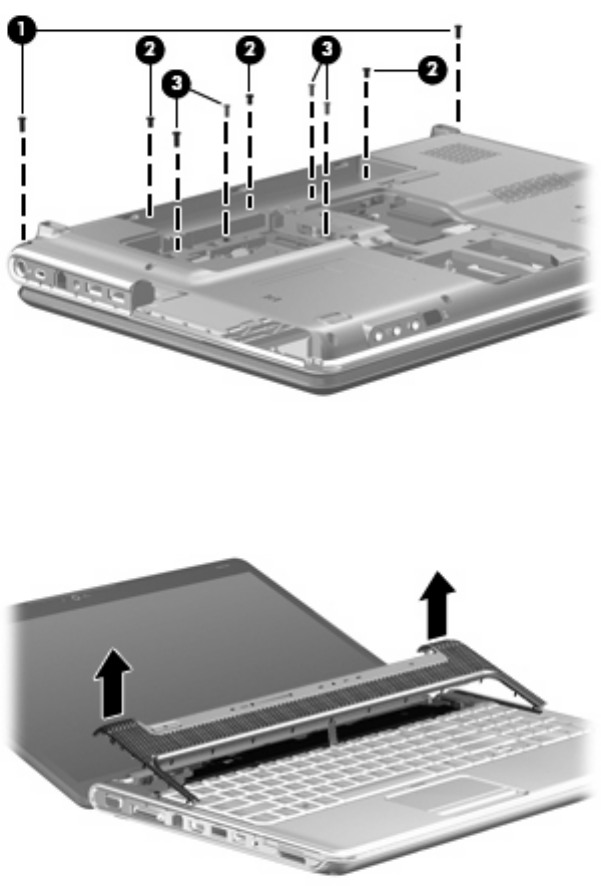 1
2
2
3
3
2