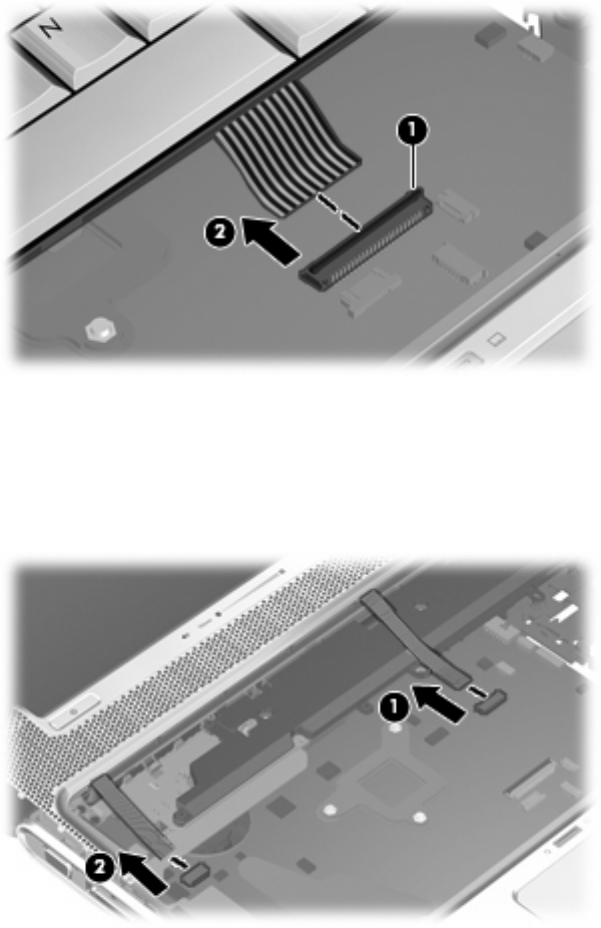 Z

1

2

1

2