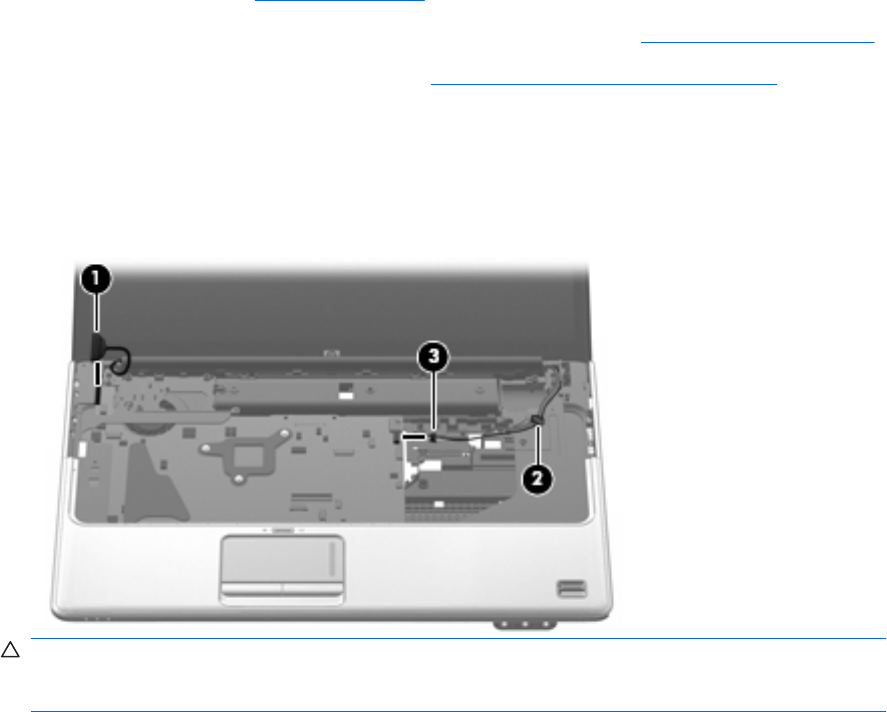 1

3

2