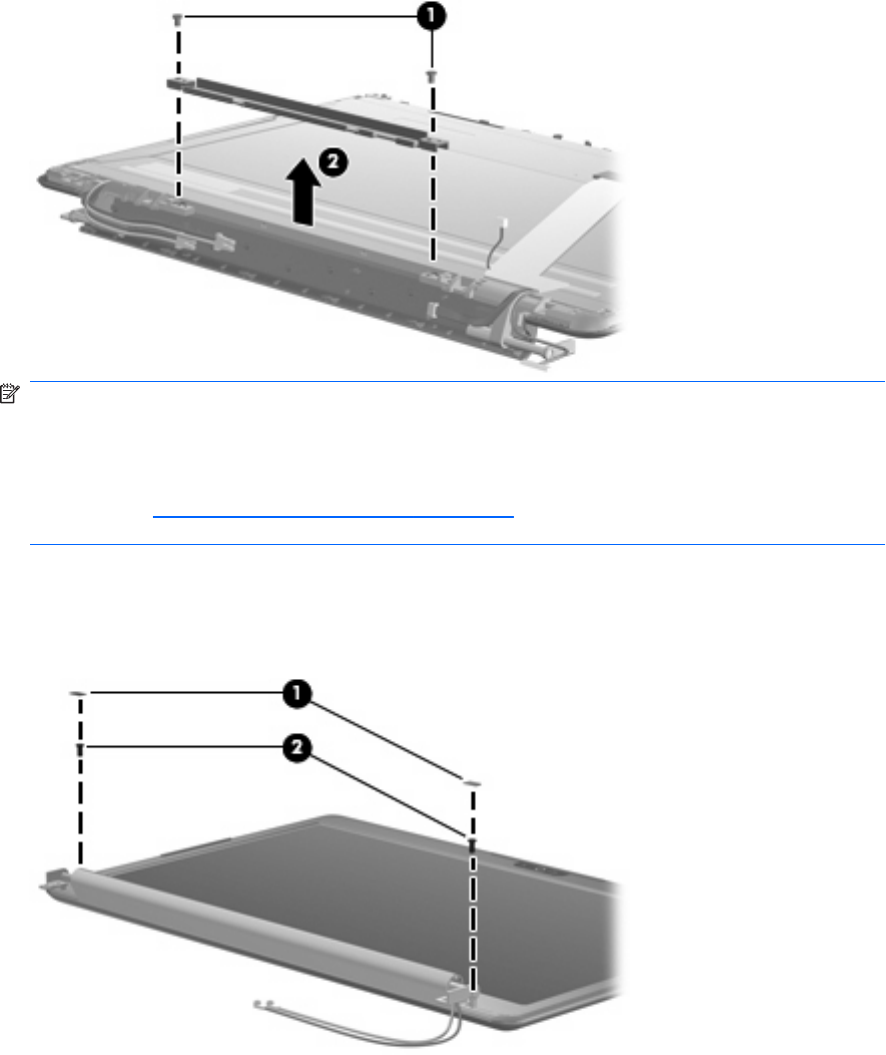 1

2

1

2