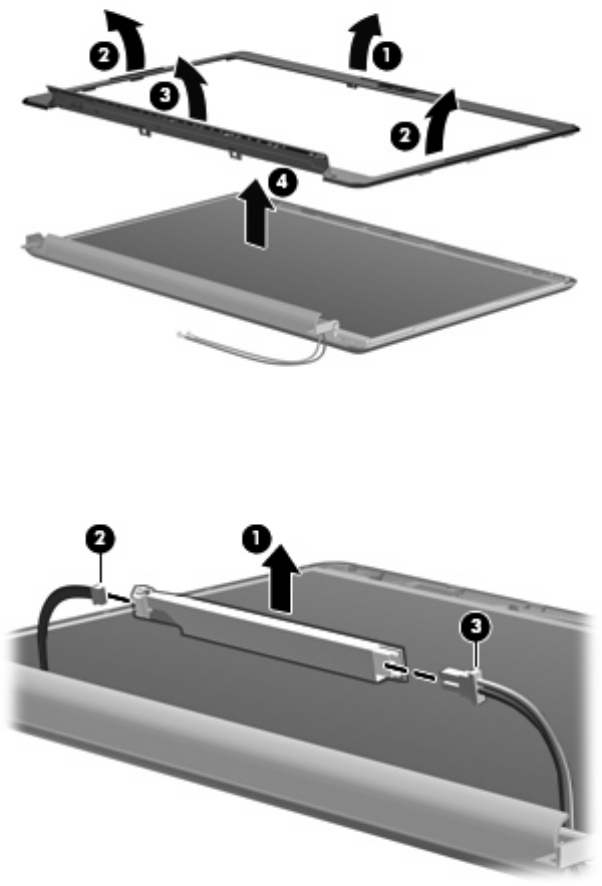 2
1
3
2
4

2
1
3