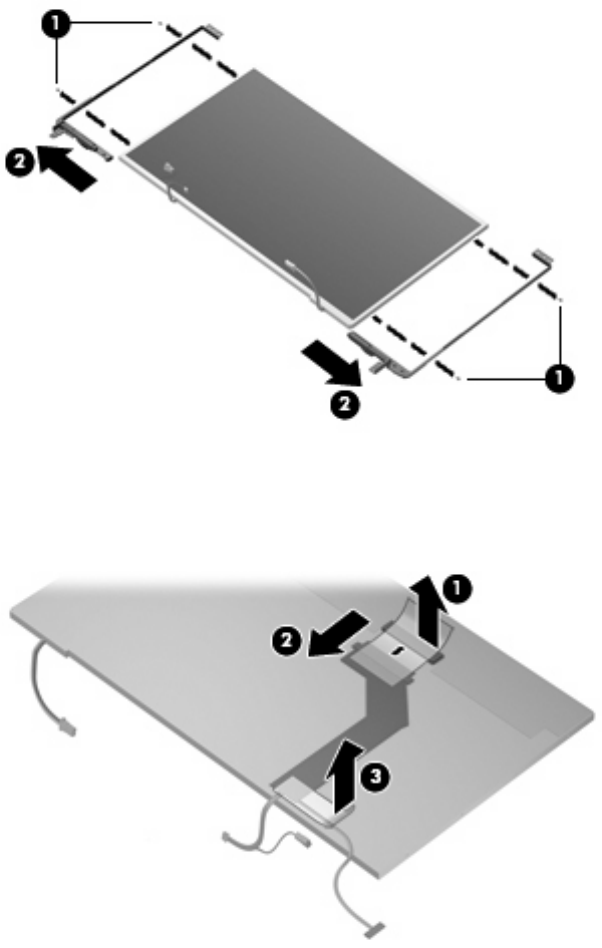 1
2
2
1

1
2
3