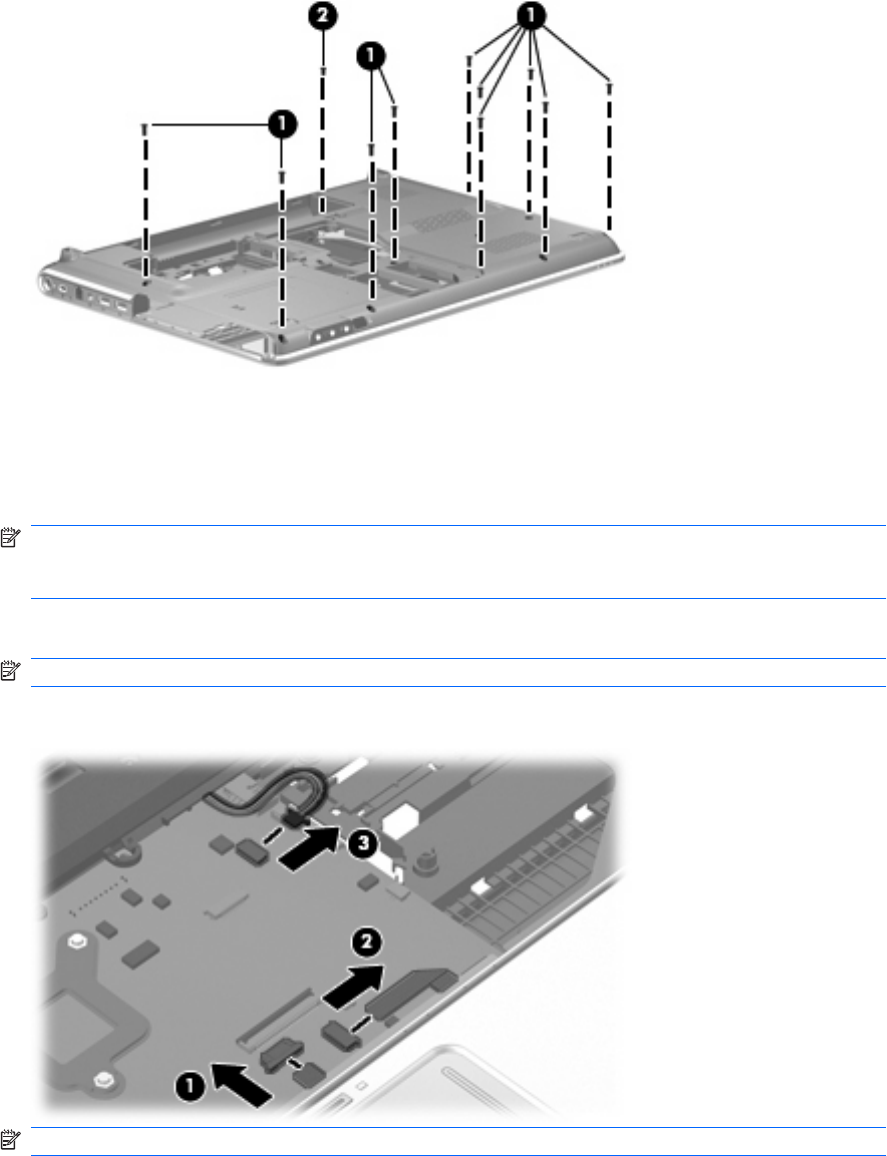 2

1

1

1

3

2

1