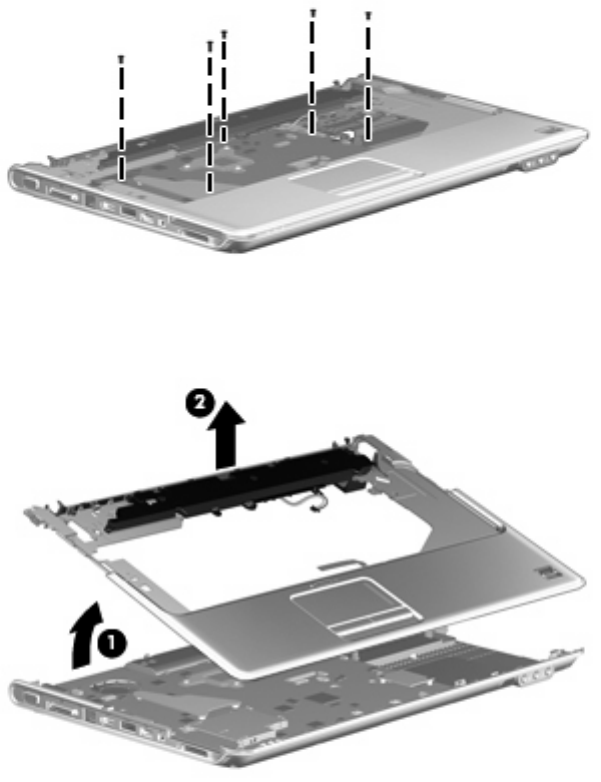 2

1