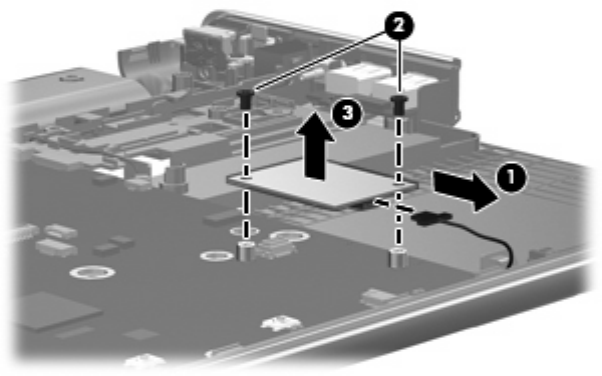 2
3
1