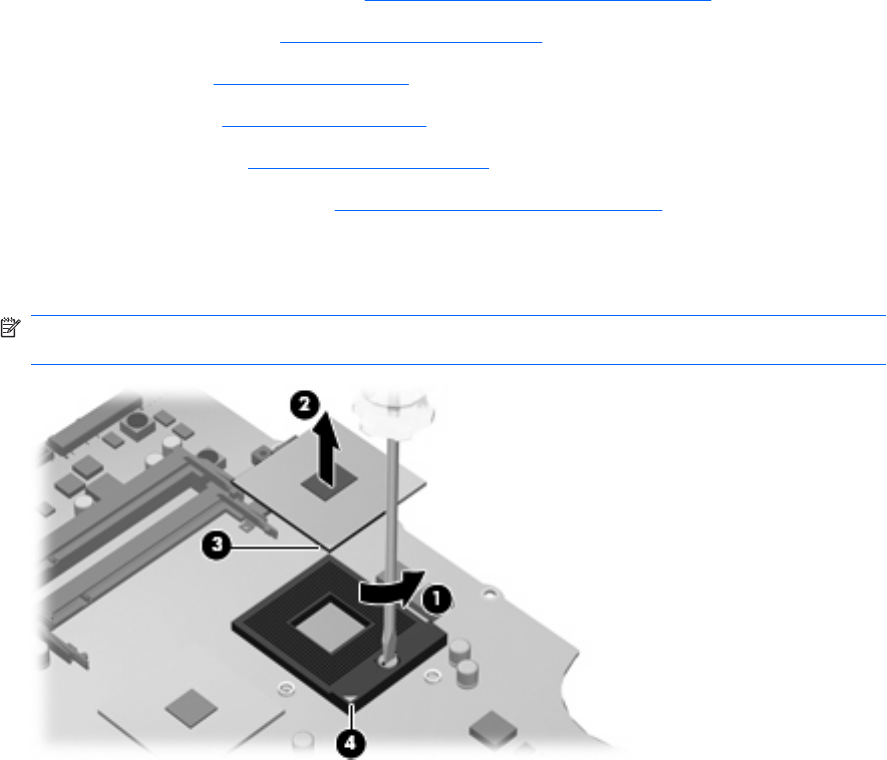 2
3
1
4