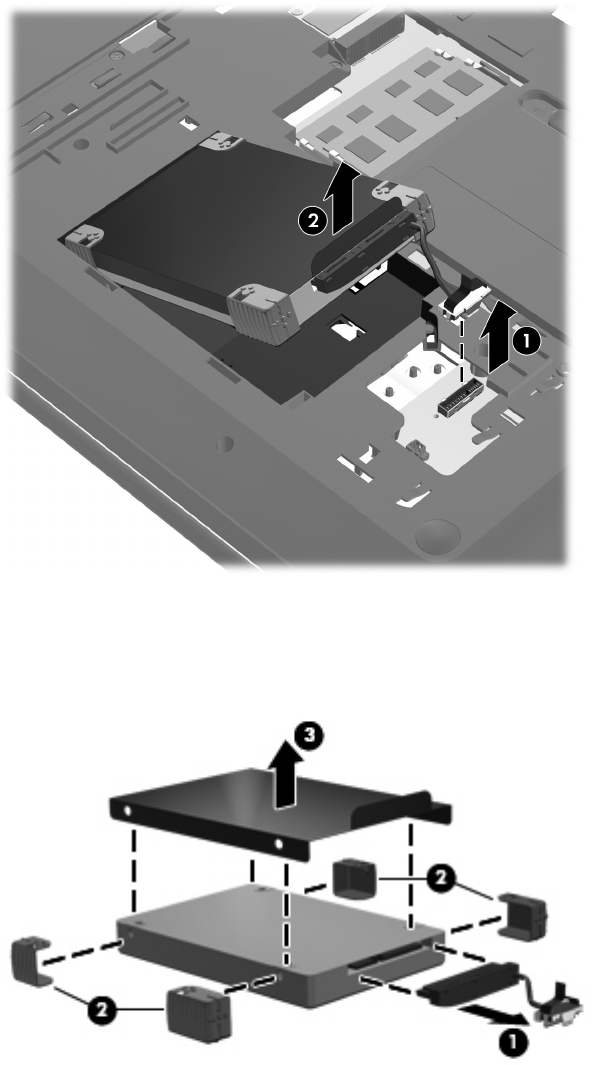 2
1
3
2
2
1