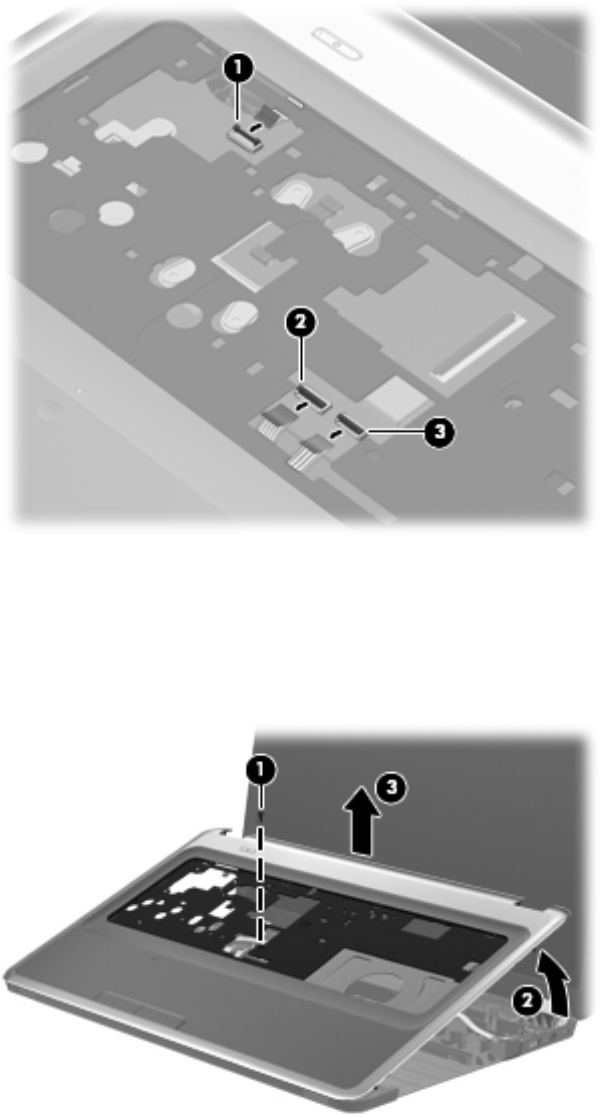 1
2
3

1
3
2