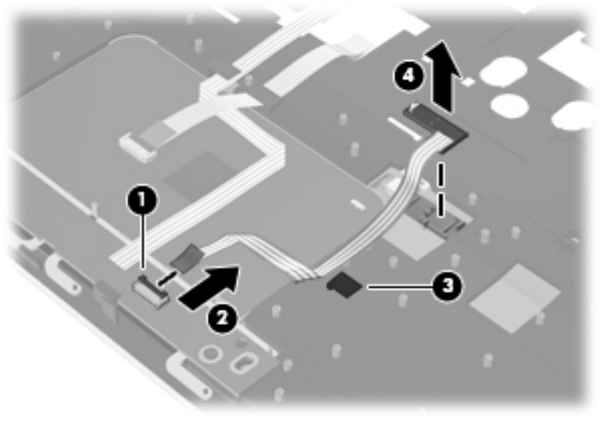 4
1
2
3