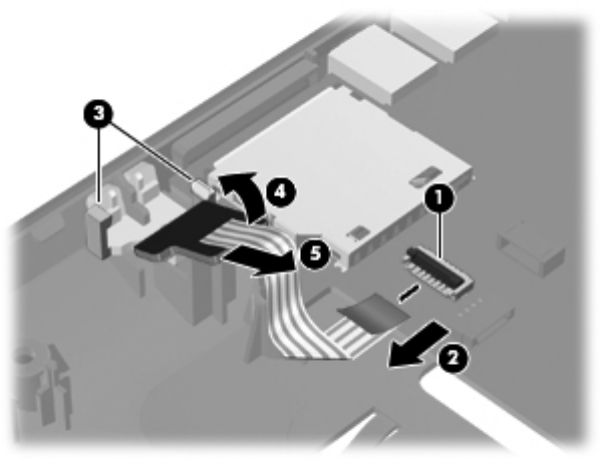 3
4
1
5
2