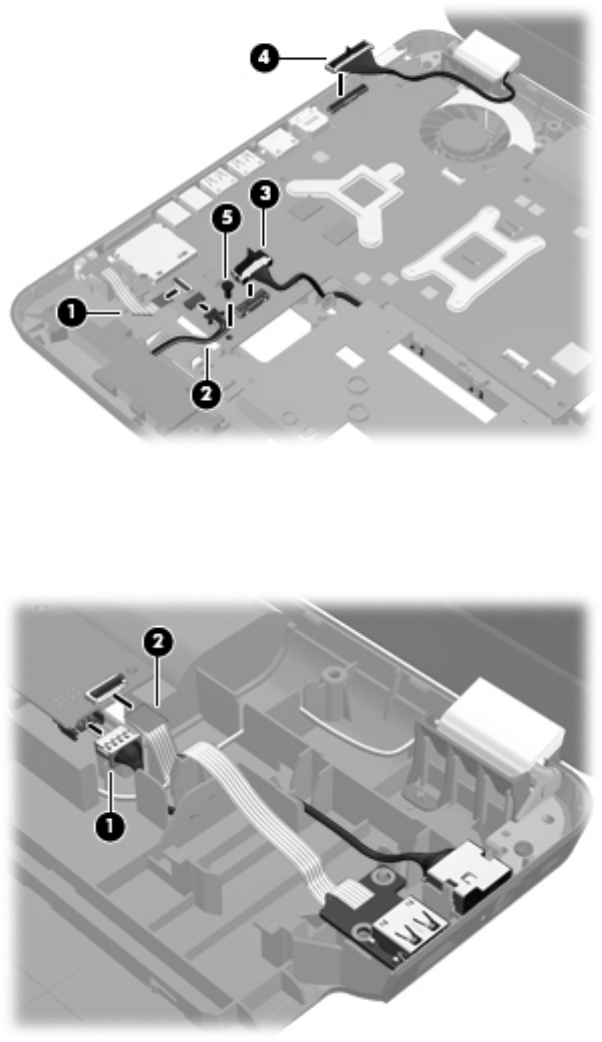 4
5
3
1
2

2
1