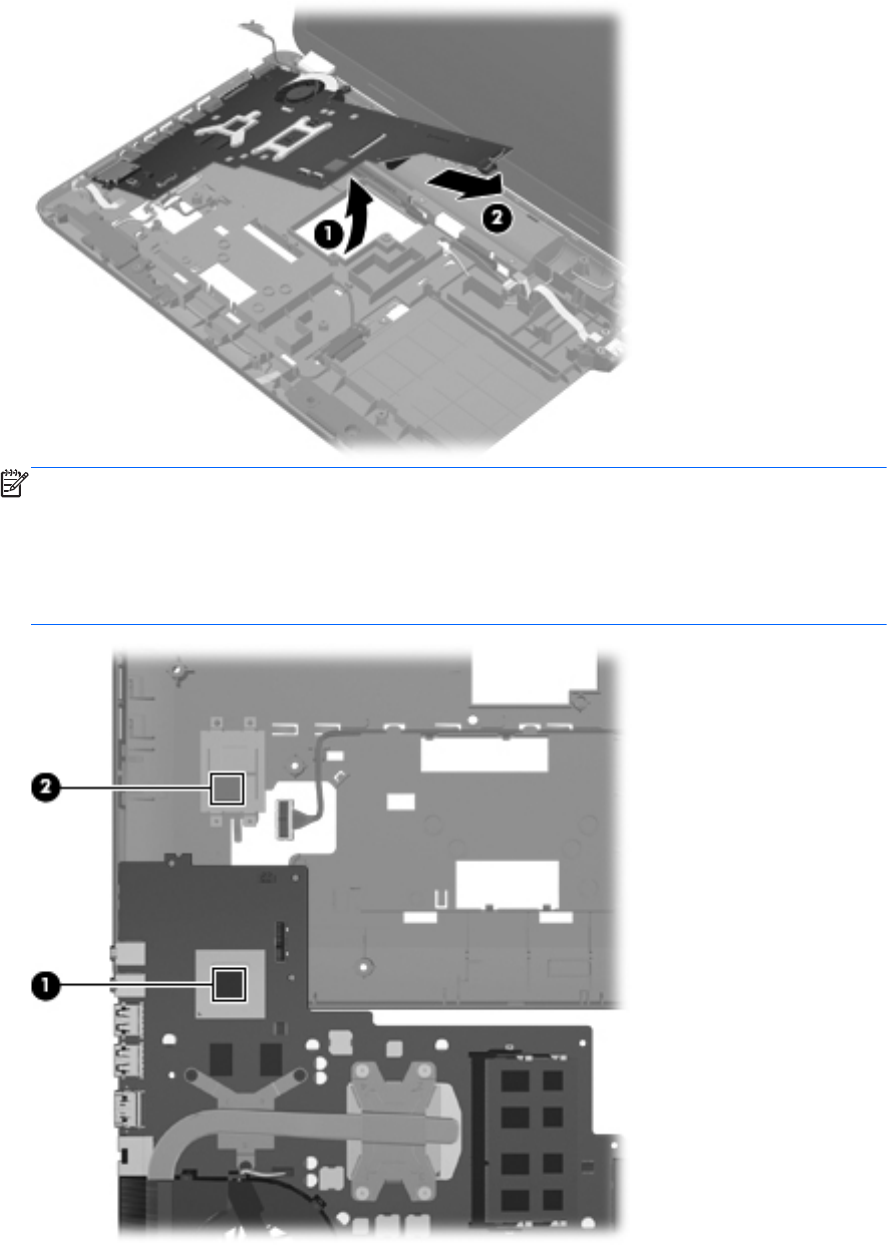 1

2

2

1