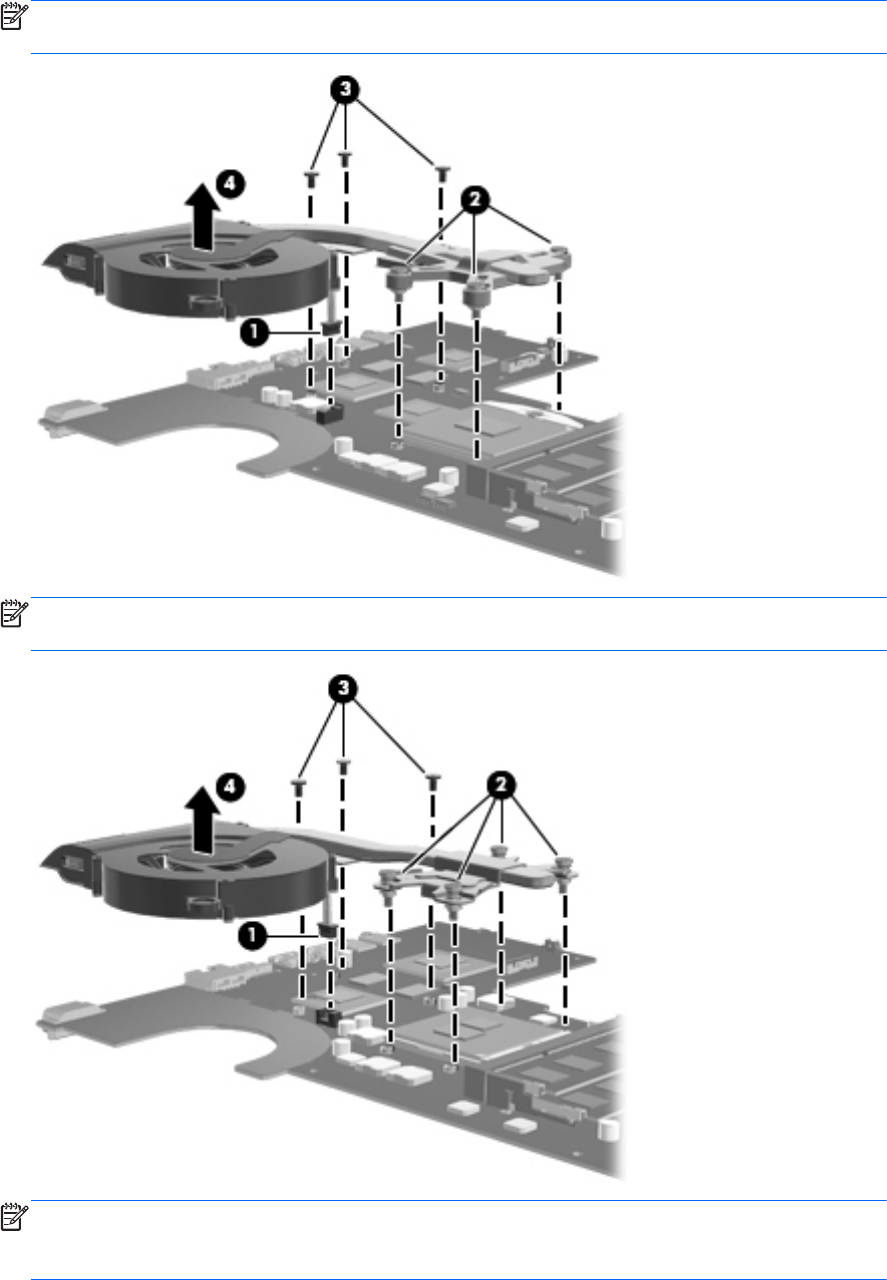 3

4

2

1

3

4

2

1