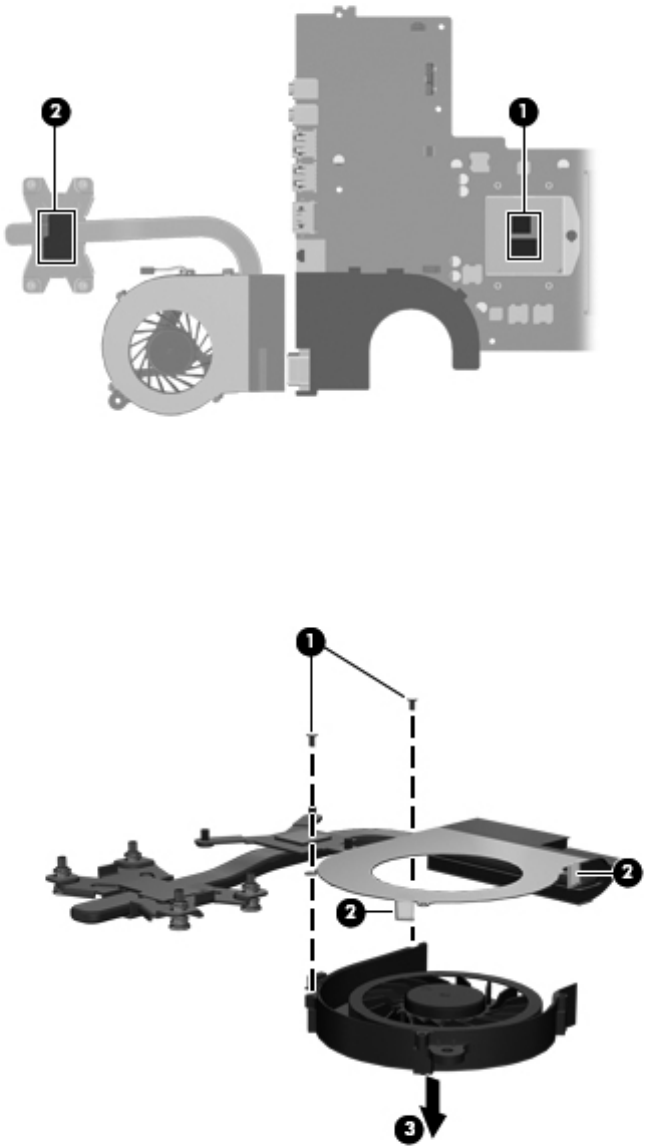 2
1
1
2
2
3