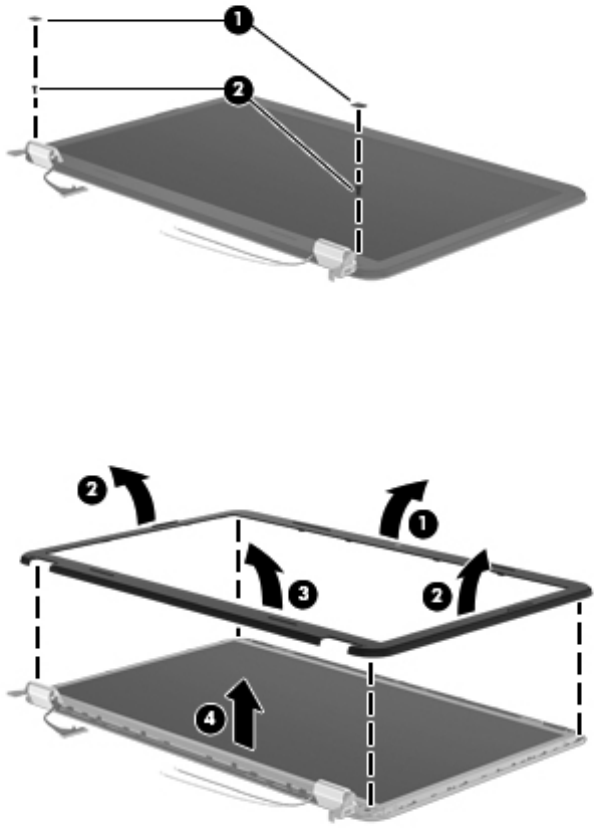 1
2

2
1
3
2
4