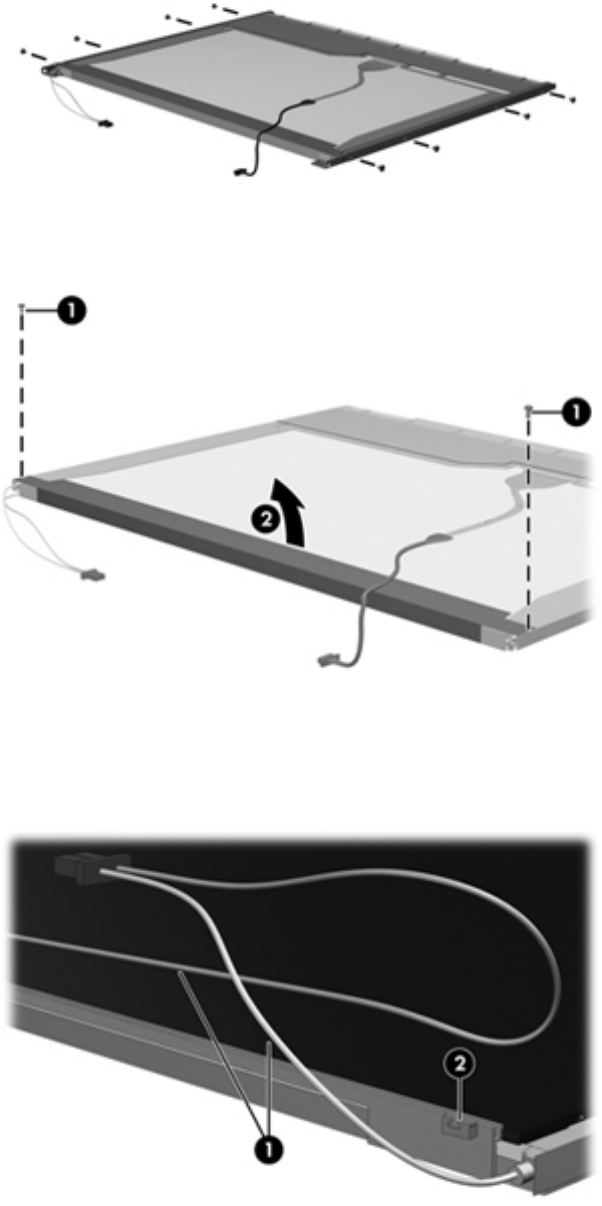 1

1

2

2

1