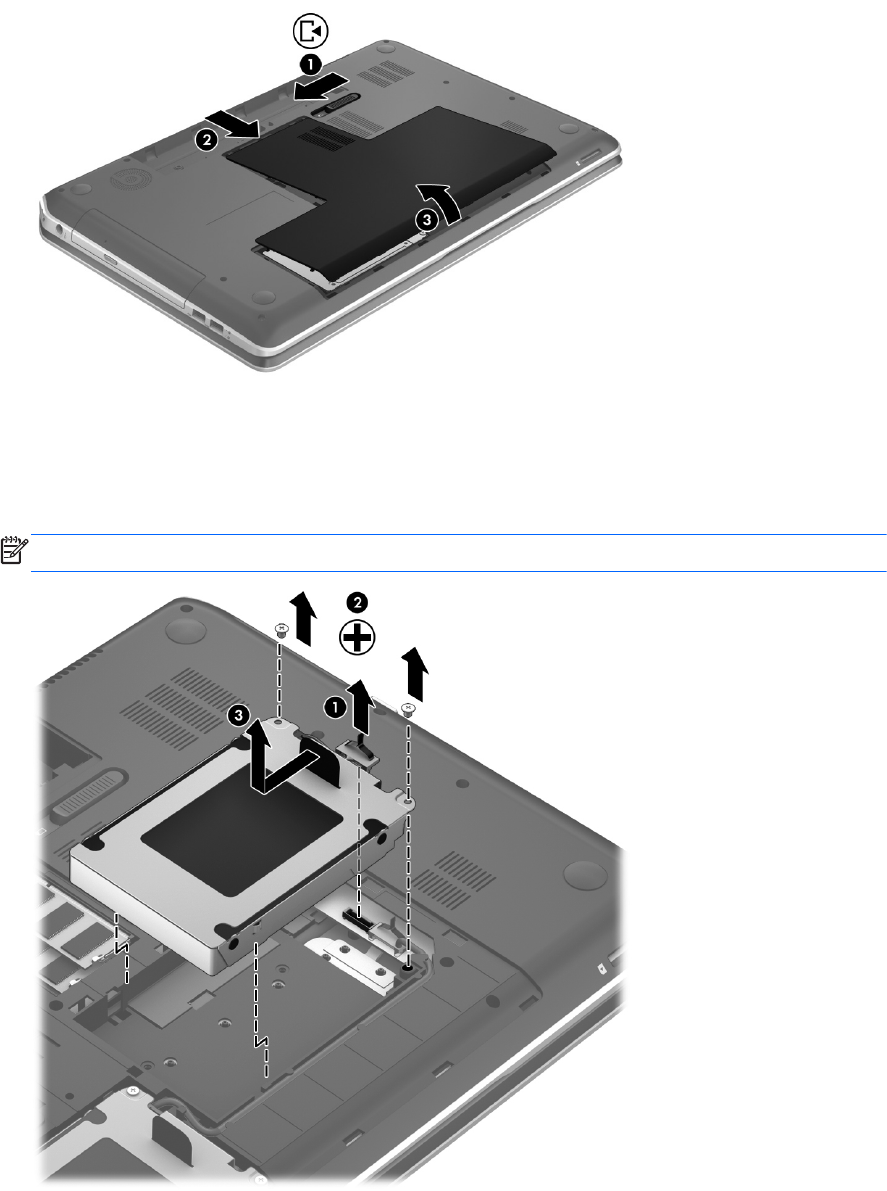 1
2
3

2
1
3