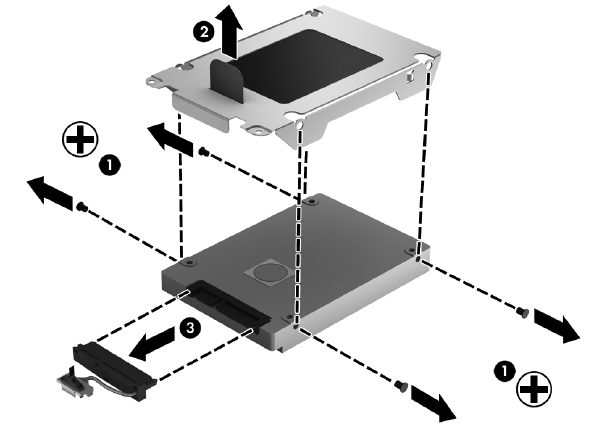 2

1

3

1