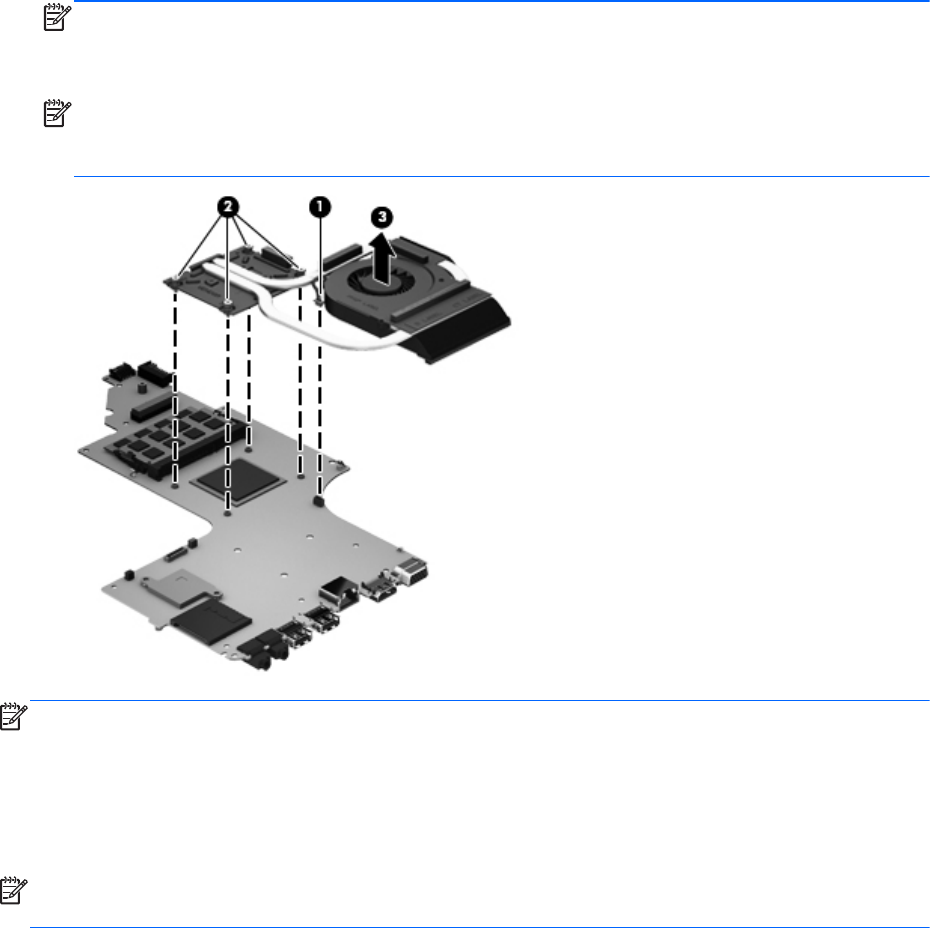 2
1
3