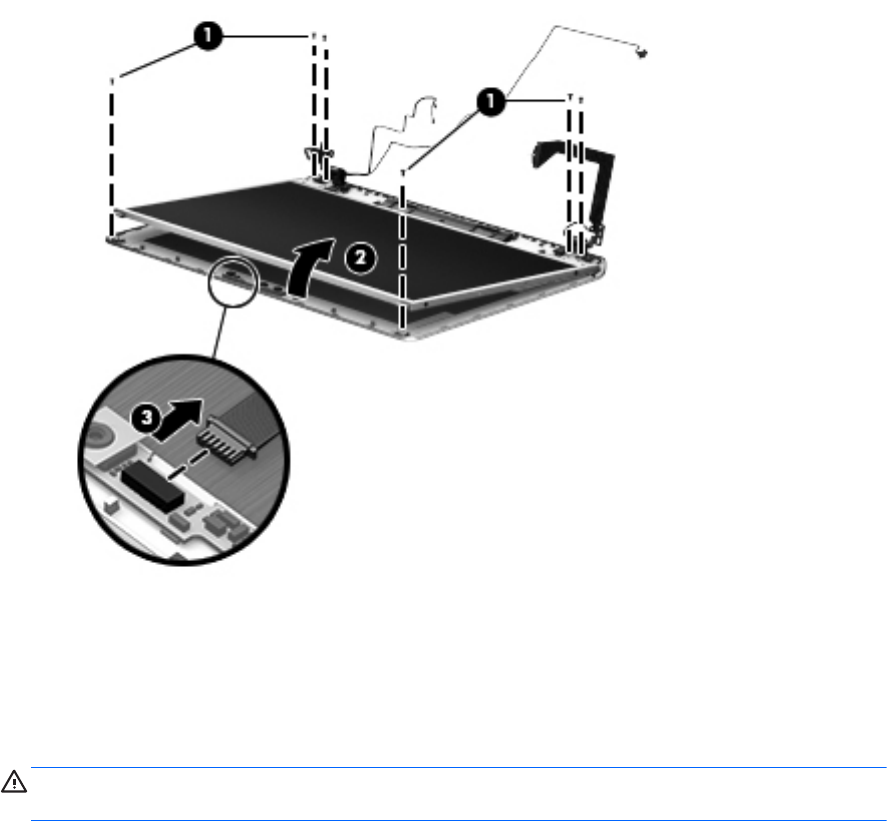 1

1

2

3