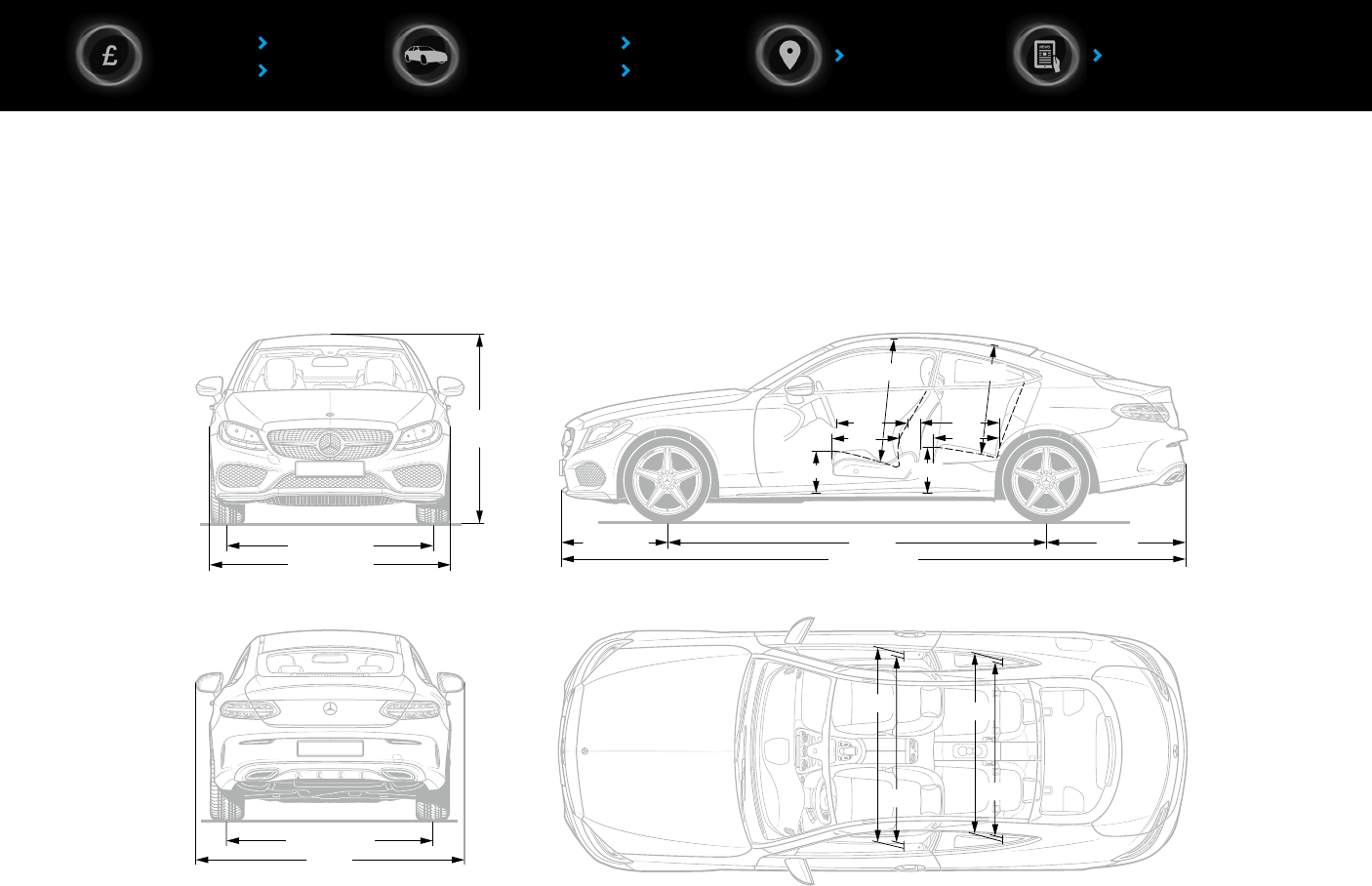 £

NEWS