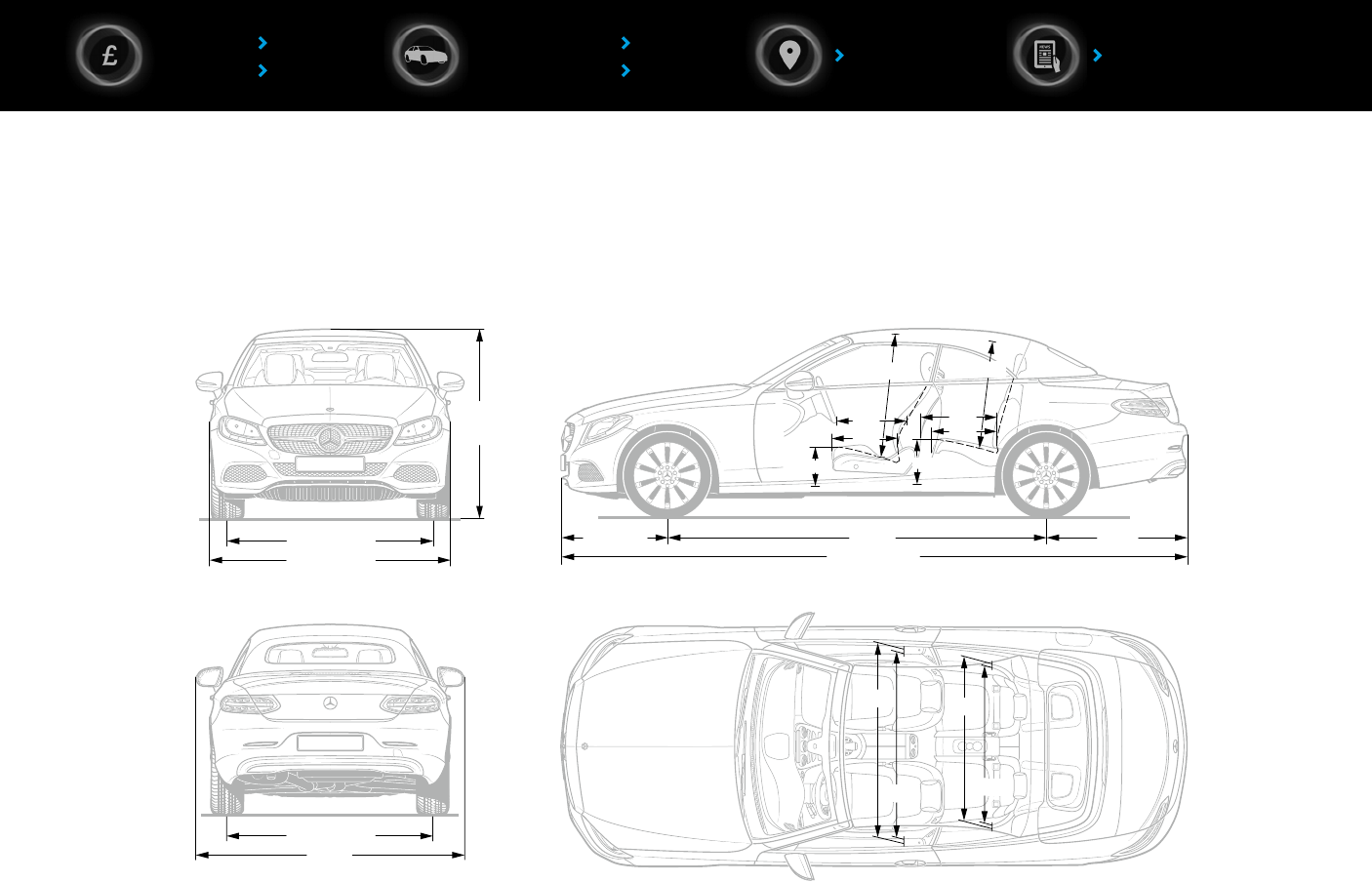 £

NEWS