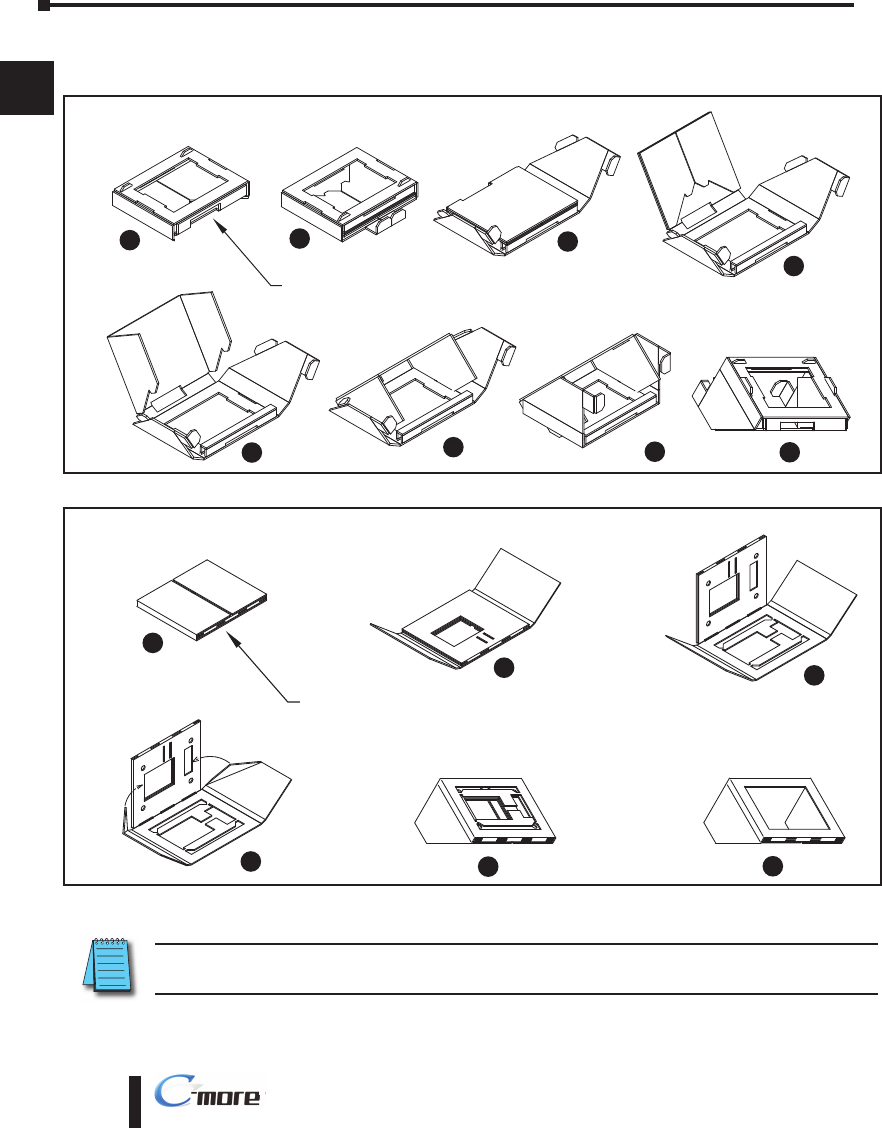 C-more