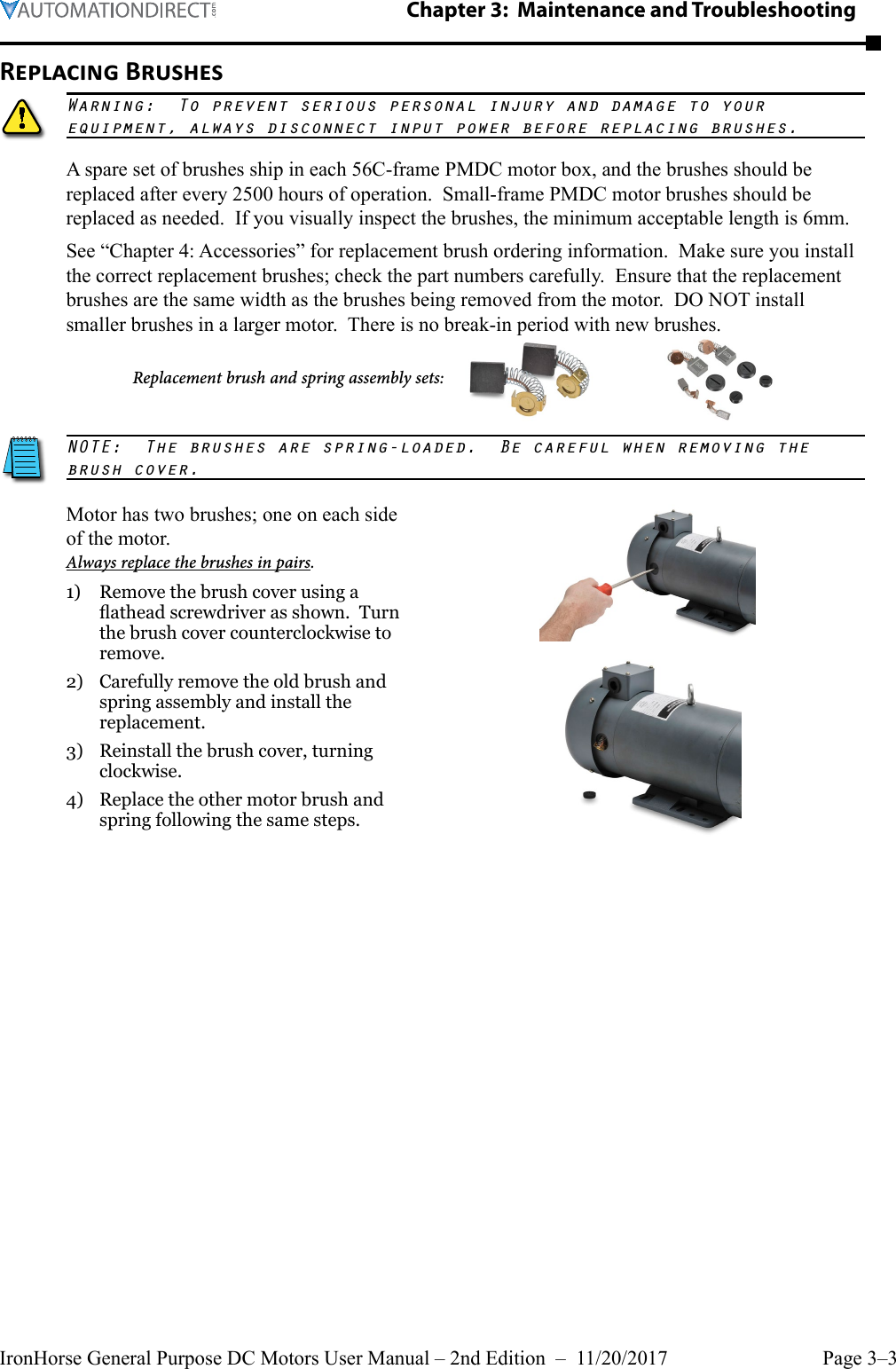 AUTOMATIONDIRECT.com

Chapter 3: Maintenance and Troubleshooting

REPLACING BRUSHES

WARNING: TO PREVENT SERIOUS PERSONAL INJURY AND DAMAGE TO YOUR EQUIPMENT, ALWAYS DISCONNECT INPUT POWER BEFORE REPLACING BRUSHES.

A spare set of brushes ship in each 56C-frame PMDC motor box, and the brushes should be replaced after every 2500 hours of operation. Small-frame PMDC motor brushes should be replaced as needed. If you visually inspect the brushes, the minimum acceptable length is 6mm.

See “Chapter 4: Accessories” for replacement brush ordering information. Make sure you install the correct replacement brushes; check the part numbers carefully. Ensure that the replacement brushes are the same width as the brushes being removed from the motor. DO NOT install smaller brushes in a larger motor. There is no break-in period with new brushes.

Replacement brush and spring assembly sets:

NOTE: THE BRUSHES ARE SPRING-LOADED. BE CAREFUL WHEN REMOVING THE BRUSH COVER.

Motor has two brushes; one on each side of the motor.

Always replace the brushes in pairs.

1) Remove the brush cover using a flathead screwdriver as shown. Turn the brush cover counterclockwise to remove.

2) Carefully remove the old brush and spring assembly and install the replacement.

3) Reinstall the brush cover, turning clockwise.

4) Replace the other motor brush and spring following the same steps.

IronHorse General Purpose DC Motors User Manual – 2nd Edition – 11/20/2017

Page 3–3