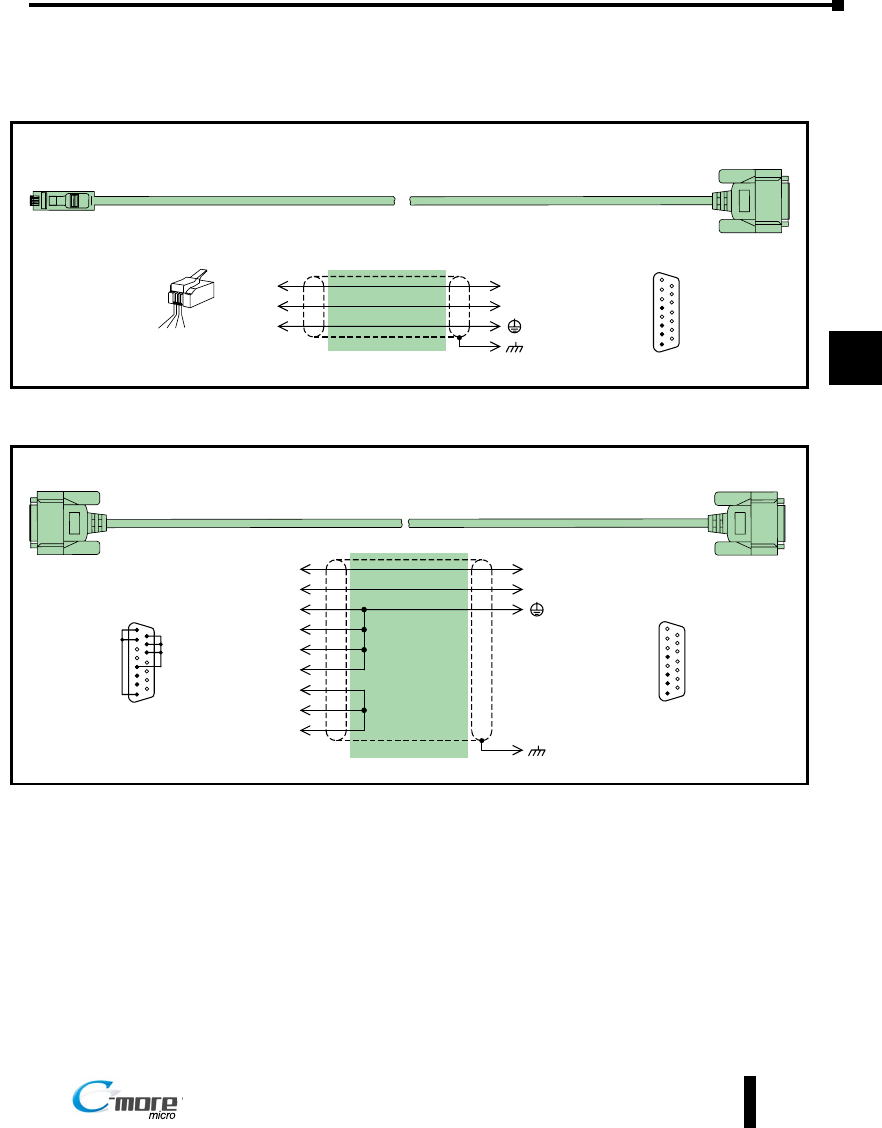 C-more micro