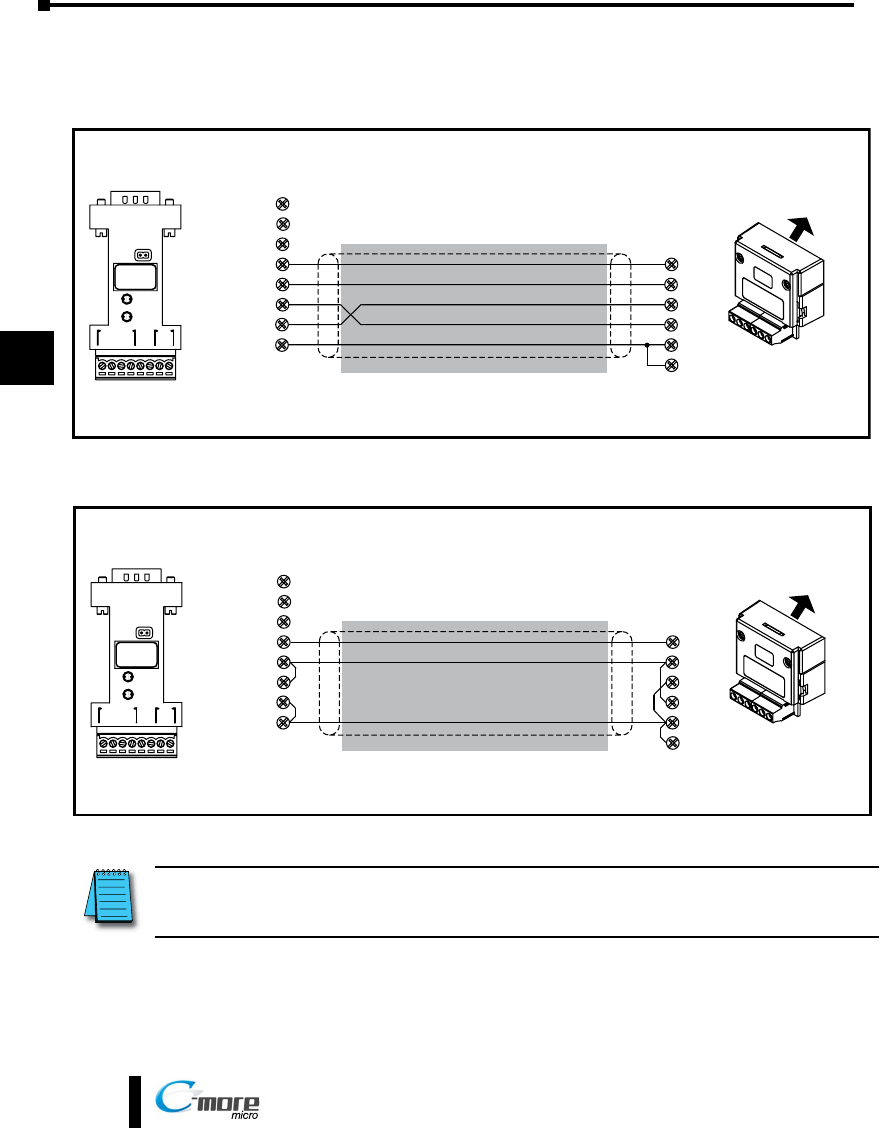 C-more micro