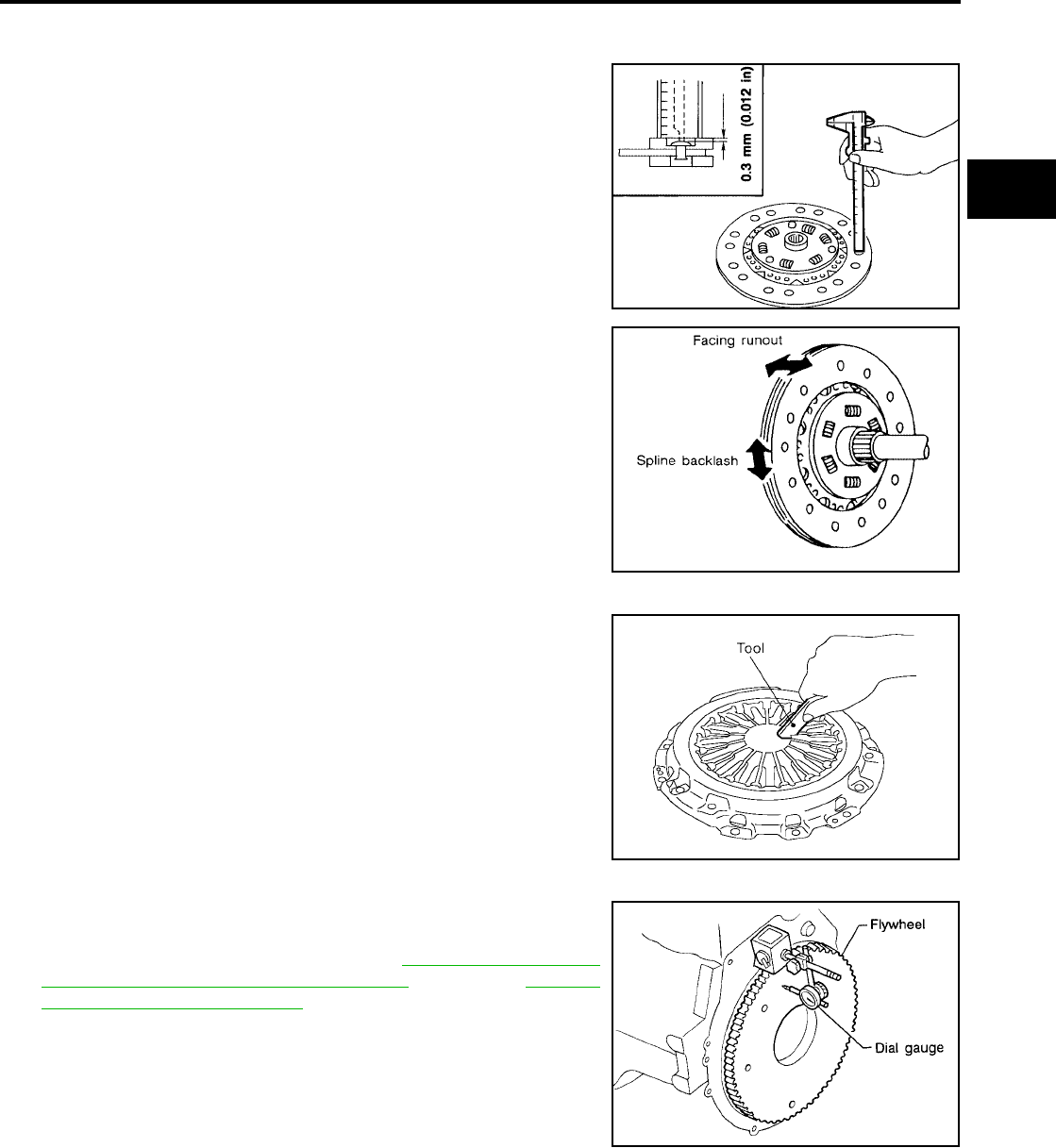 0.3 mm (0.012 in)

Facing runout

Spline backlash

Tool

Flywheel

Dial gauge