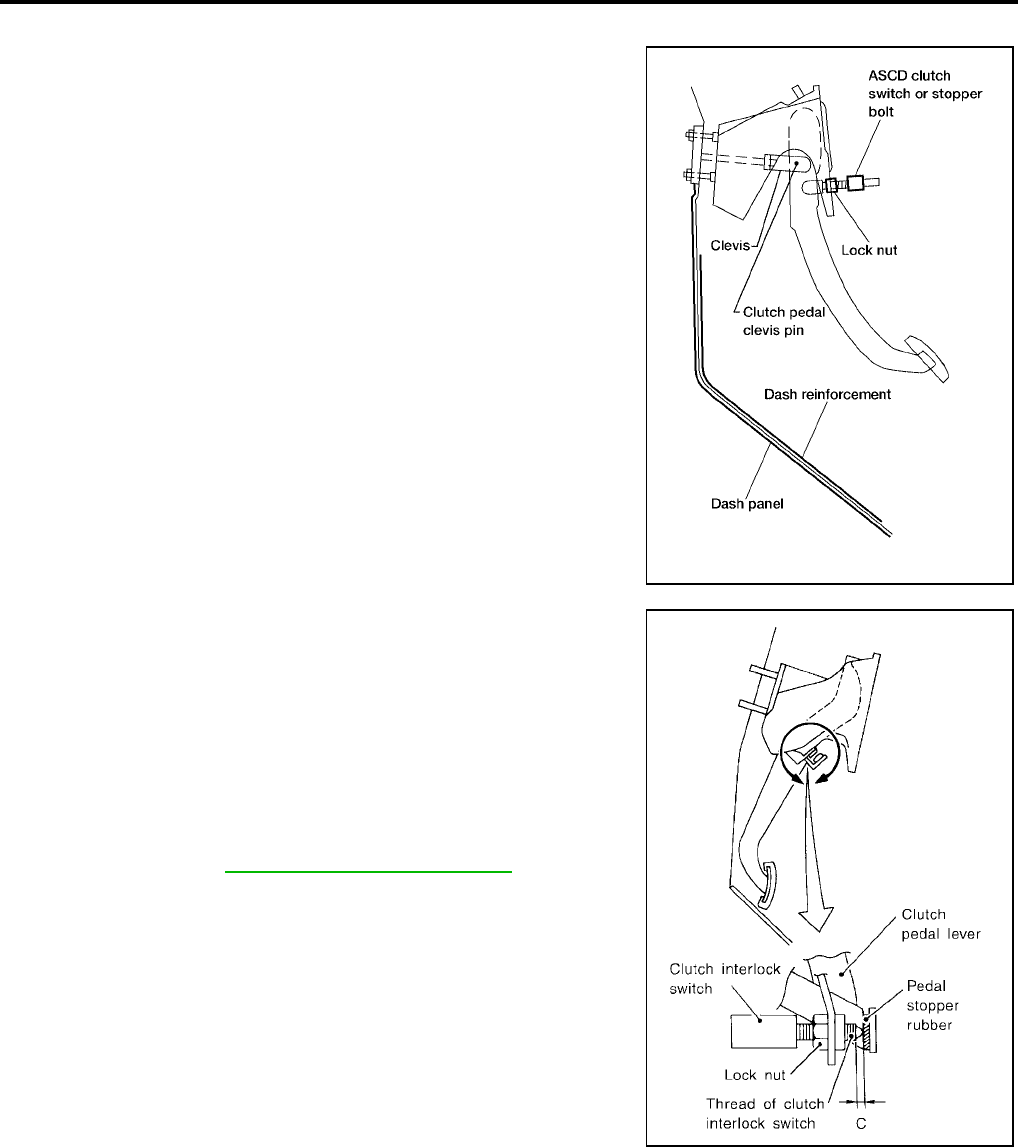 ASCD clutch switch or stopper bolt

Clevis

Lock nut

Clutch pedal clevis pin

Dash reinforcement

Dash panel

Clutch pedal lever

Clutch interlock switch

Pedal stopper rubber

Lock nut

Thread of clutch interlock switch

C