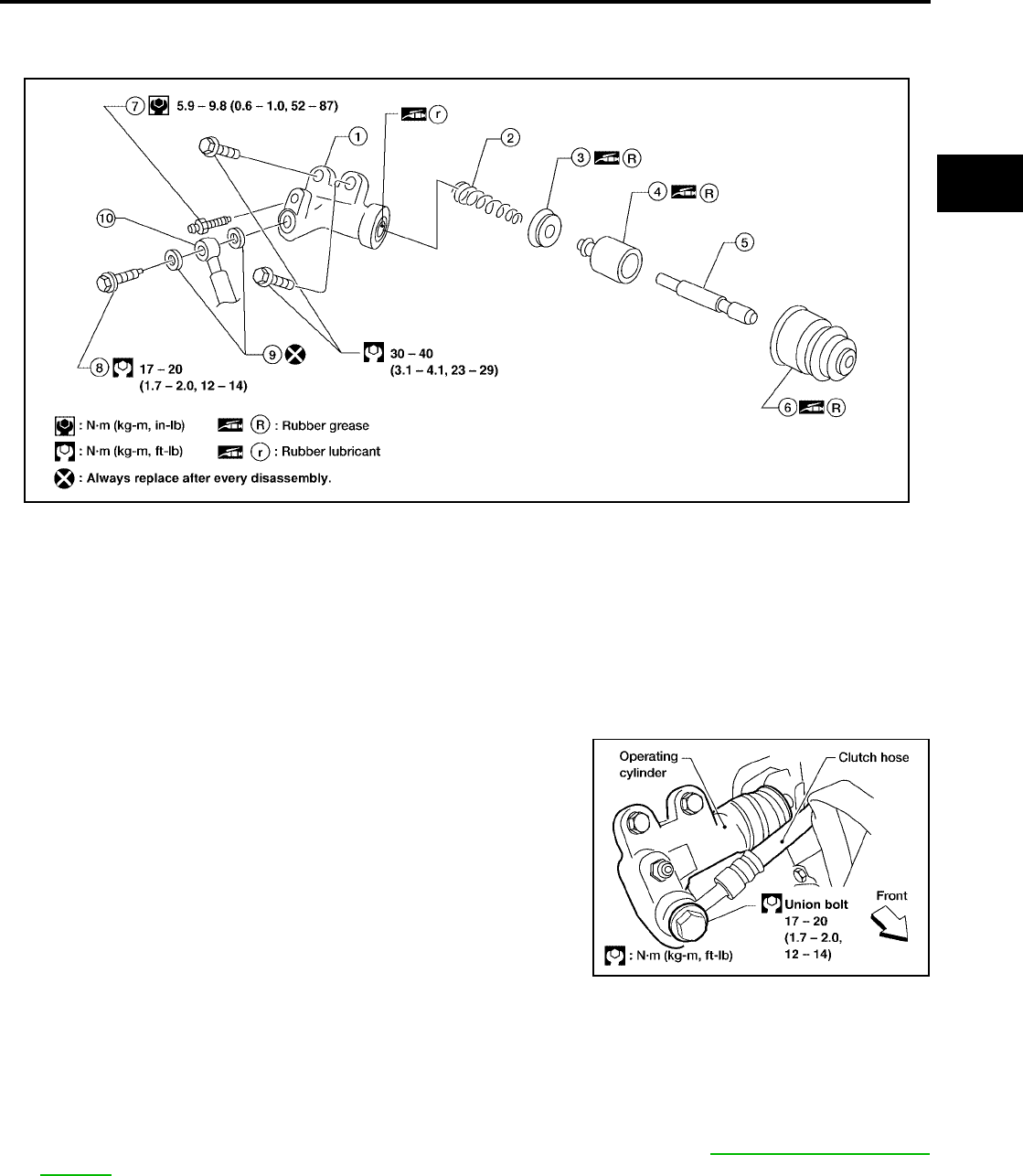 ⑦ 5.9 – 9.8 (0.6 – 1.0, 52 – 87)

r

①

②

③ R

④ R

⑤

⑩

⑧ 17 – 20 (1.7 – 2.0, 12 – 14)

⑨

30 – 40 (3.1 – 4.1, 23 – 29)

⑥ R

: N·m (kg-m, in-lb)

R : Rubber grease

: N·m (kg-m, ft-lb)

r : Rubber lubricant

: Always replace after every disassembly.

Operating cylinder

Clutch hose

Front

Union bolt 17 – 20 (1.7 – 2.0, 12 – 14)

: N·m (kg-m, ft-lb)