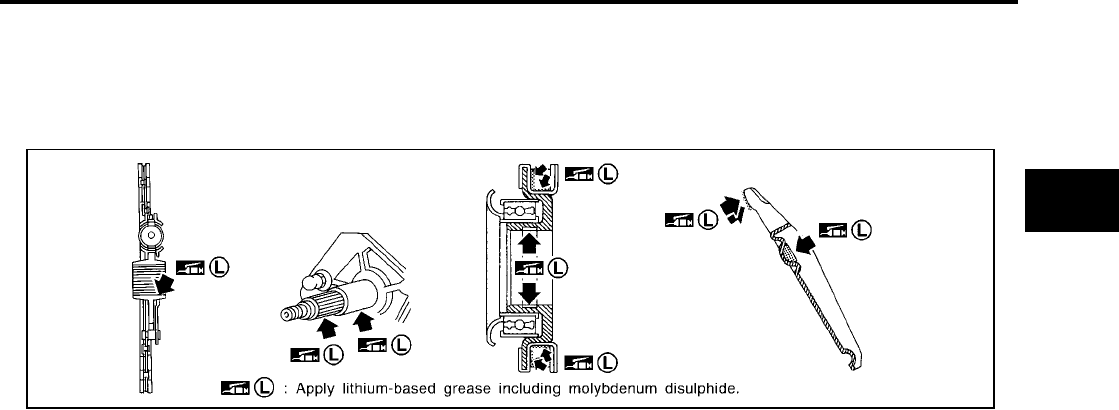 L

L

L

L

L

L

L

L

L : Apply lithium-based grease including molybdenum disulphide.