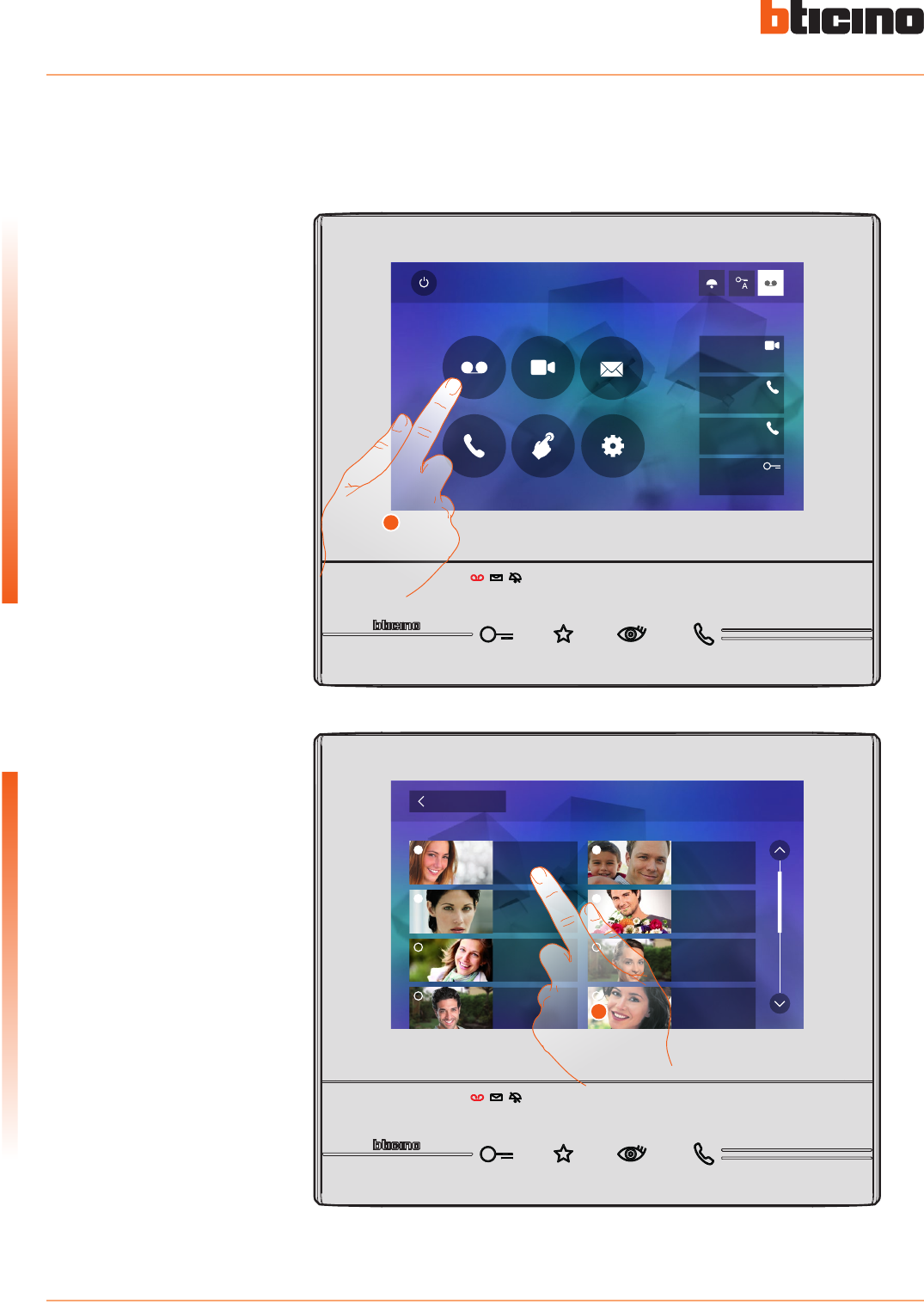 bticino

bticino

bticino