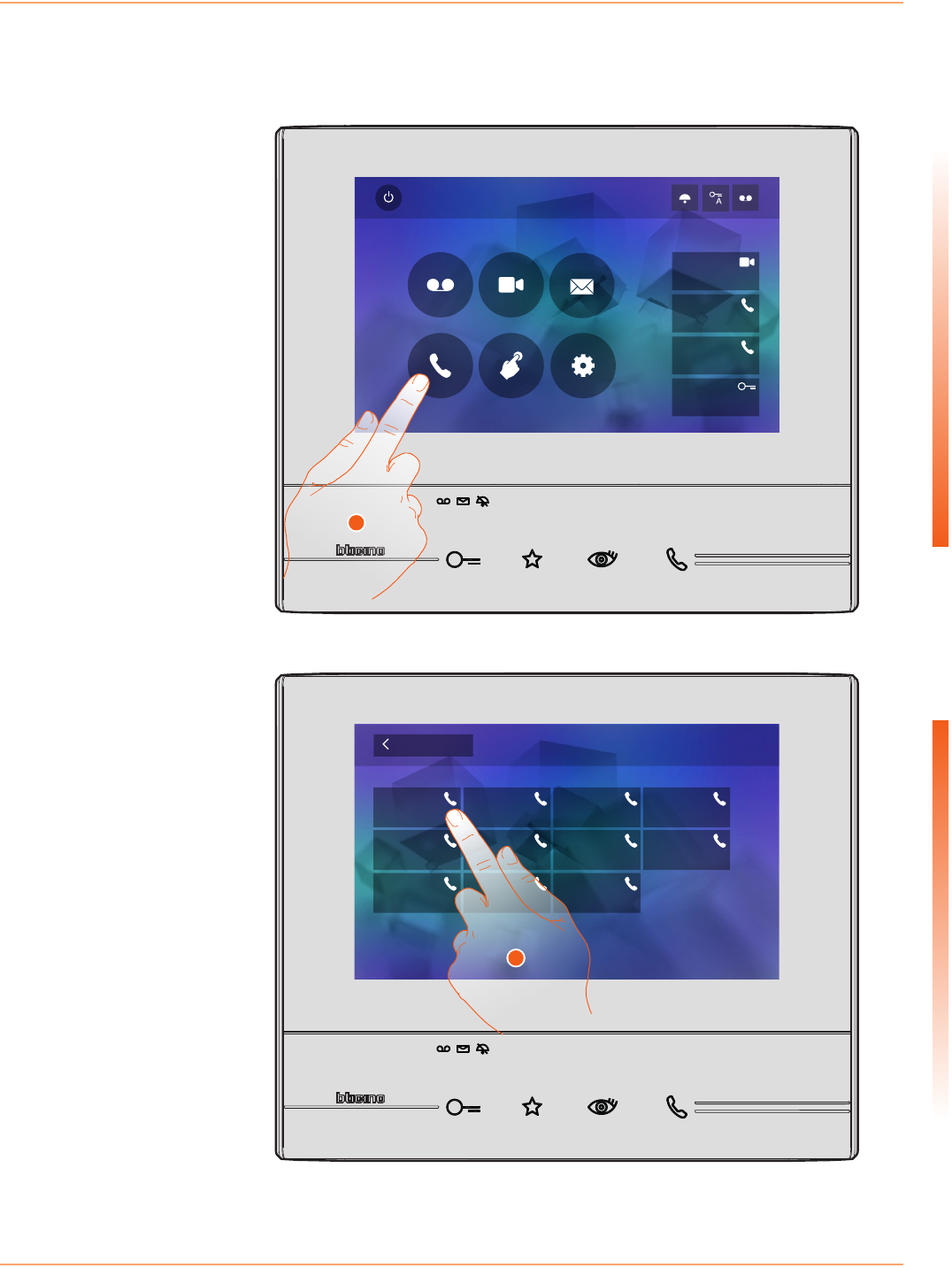 bticino

bticino