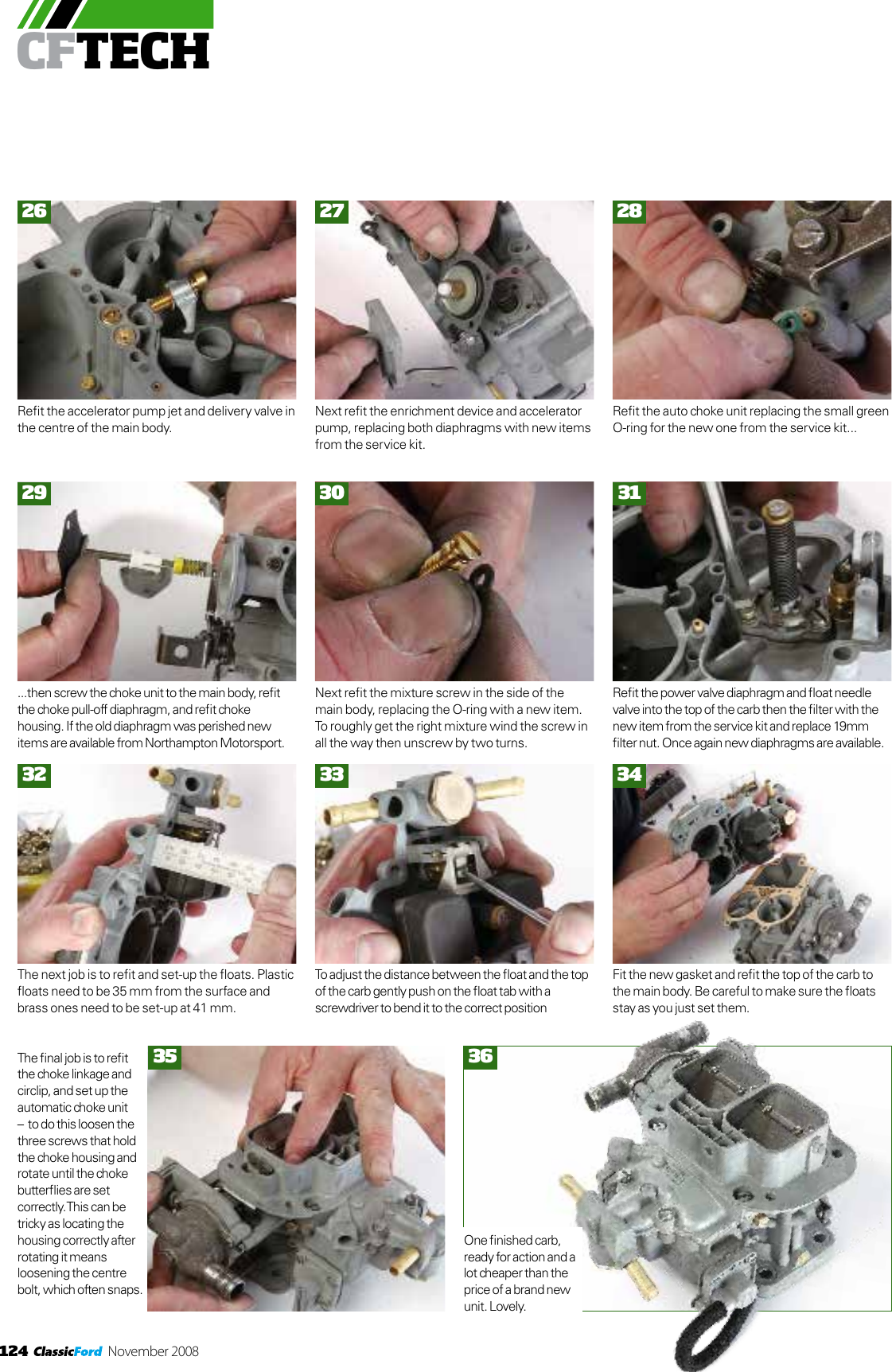 CFTECH

26

Refit the accelerator pump jet and delivery valve in the centre of the main body.

27

Next refit the enrichment device and accelerator pump, replacing both diaphragms with new items from the service kit.

28

Refit the auto choke unit replacing the small green O-ring for the new one from the service kit...

29

...then screw the choke unit to the main body, refit the choke pull-off diaphragm, and refit choke housing. If the old diaphragm was perished new items are available from Northampton Motorsport.

30

Next refit the mixture screw in the side of the main body, replacing the O-ring with a new item. To roughly get the right mixture wind the screw in all the way then unscrew by two turns.

31

Refit the power valve diaphragm and float needle valve into the top of the carb then the filter with the new item from the service kit and replace 19mm filter nut. Once again new diaphragms are available.

32

The next job is to refit and set-up the floats. Plastic floats need to be 35 mm from the surface and brass ones need to be set-up at 41 mm.

33

To adjust the distance between the float and the top of the carb gently push on the float tab with a screwdriver to bend it to the correct position

34

Fit the new gasket and refit the top of the carb to the main body. Be careful to make sure the floats stay as you just set them.

The final job is to refit the choke linkage and circlip, and set up the automatic choke unit – to do this loosen the three screws that hold the choke housing and rotate until the choke butterflies are set correctly. This can be tricky as locating the housing correctly after rotating it means loosening the centre bolt, which often snaps.

35

36

One finished carb, ready for action and a lot cheaper than the price of a brand new unit. Lovely.

124 ClassicFord November 2008