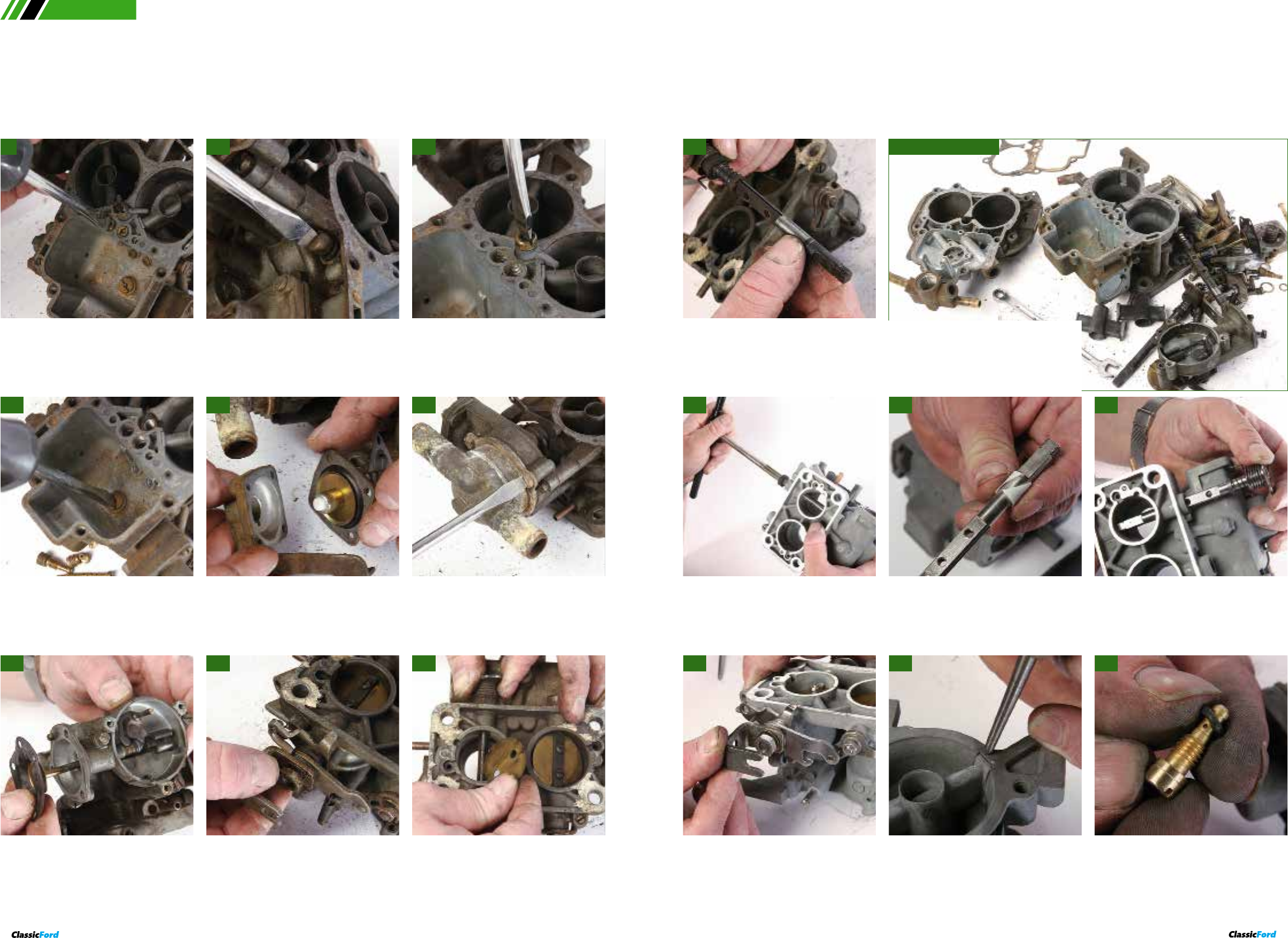 ClassicFord

ClassicFord