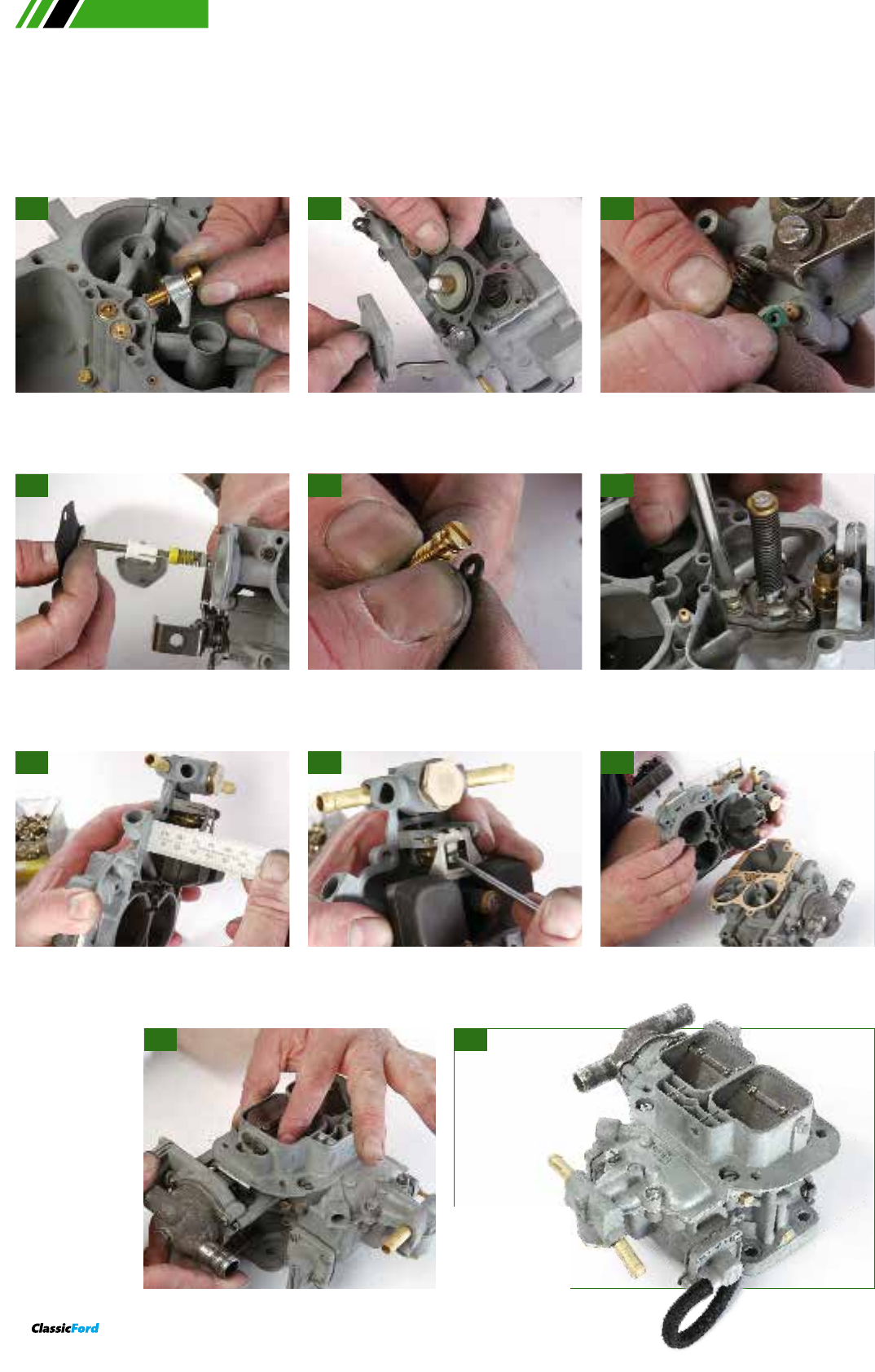 ClassicFord