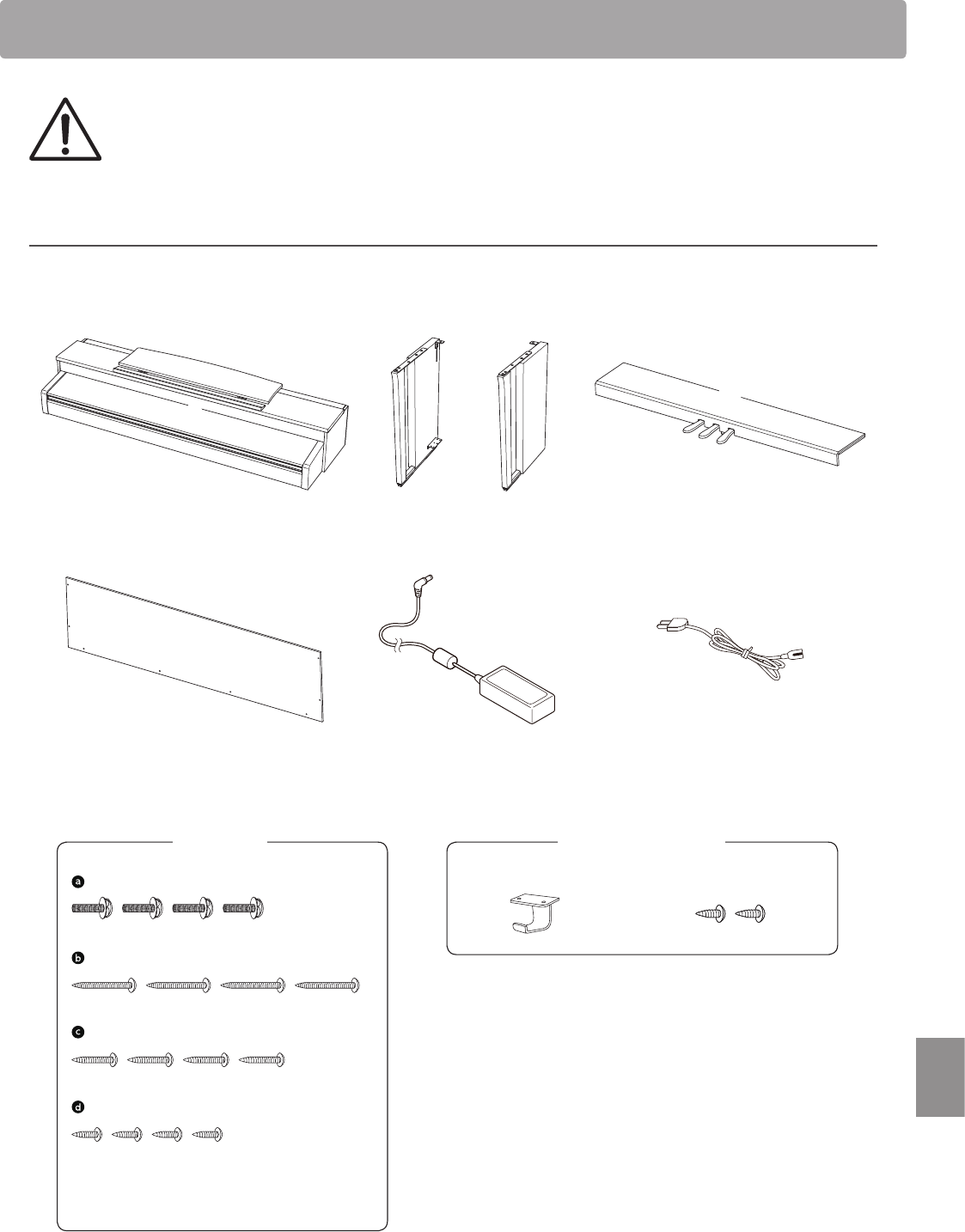 a

b

c

d