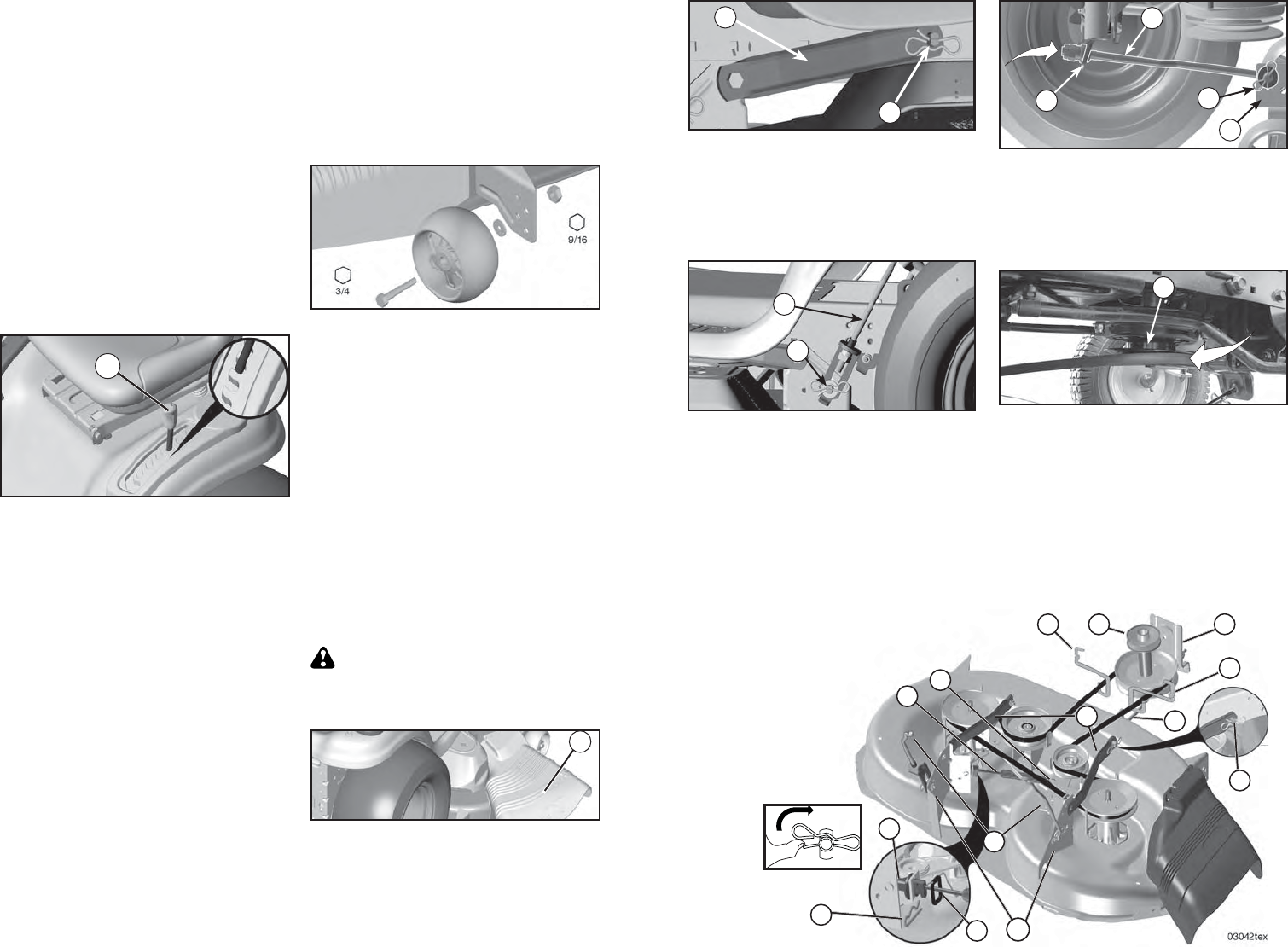 9/16

3/4

03042tex