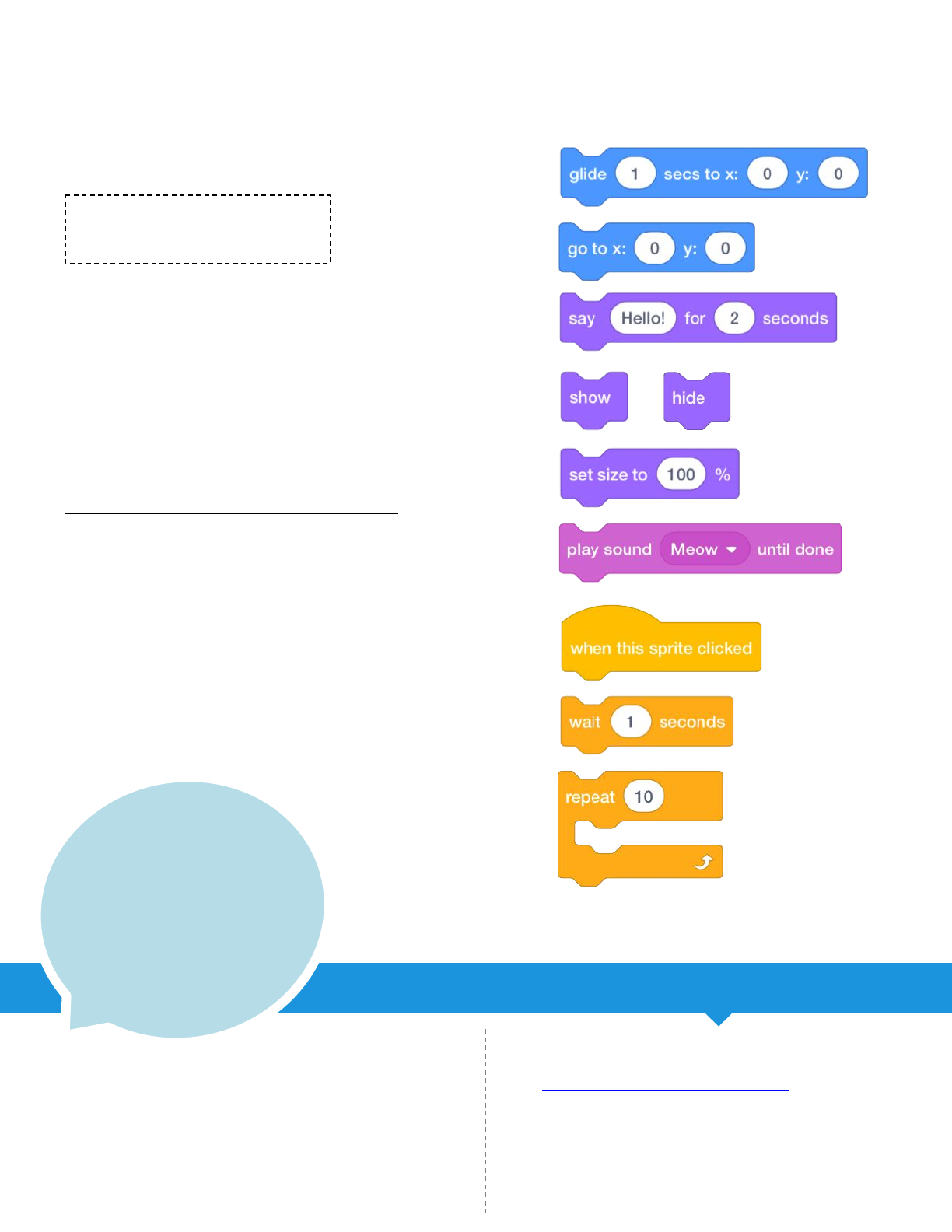 glide 1 secs to x: 0 y: 0

go to x: 0 y: 0

say Hello! for 2 seconds

show

hide

set size to 100 %

play sound Meow until done

when this sprite clicked

wait 1 seconds

repeat 10