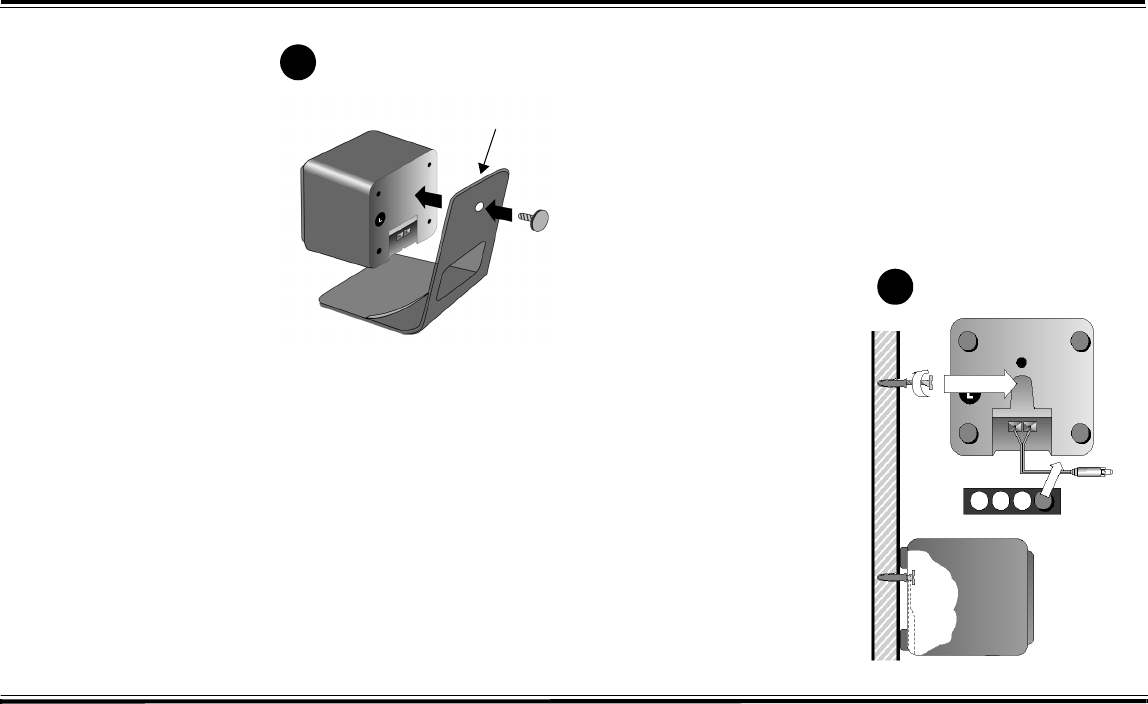 L

L