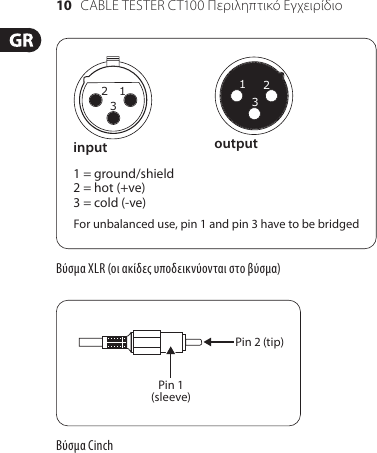 10 CABLE TESTER CT100 Περιληπτικό Εγχειρίδιο

GR

2 1
3

1 2
3

input

output

1 = ground/shield
2 = hot (+ve)
3 = cold (-ve)

For unbalanced use, pin 1 and pin 3 have to be bridged

Βύσμα XLR (οι ακίδες υποδεικνύονται στο βύσμα)

Pin 2 (tip)

Pin 1
(sleeve)

Βύσμα Cinch