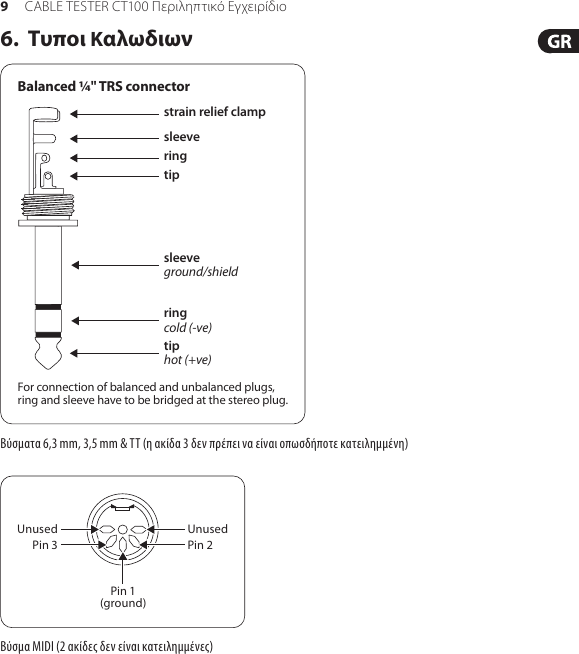 9 CABLE TESTER CT100 Περιληπτικό Εγχειρίδιο

6. Τυποι Καλωδιων

GR

Balanced ¼" TRS connector

strain relief clamp
sleeve
ring
tip

sleeve
ground/shield

ring
cold (-ve)

tip
hot (+ve)

For connection of balanced and unbalanced plugs, ring and sleeve have to be bridged at the stereo plug.

Βύσματα 6,3 mm, 3,5 mm & TT (η ακίδα 3 δεν πρέπει να είναι οπωσδήποτε κατειλημμένη)

Unused
Pin 3
Unused
Pin 2
Pin 1
(ground)

Βύσμα MIDI (2 ακίδες δεν είναι κατειλημμένες)