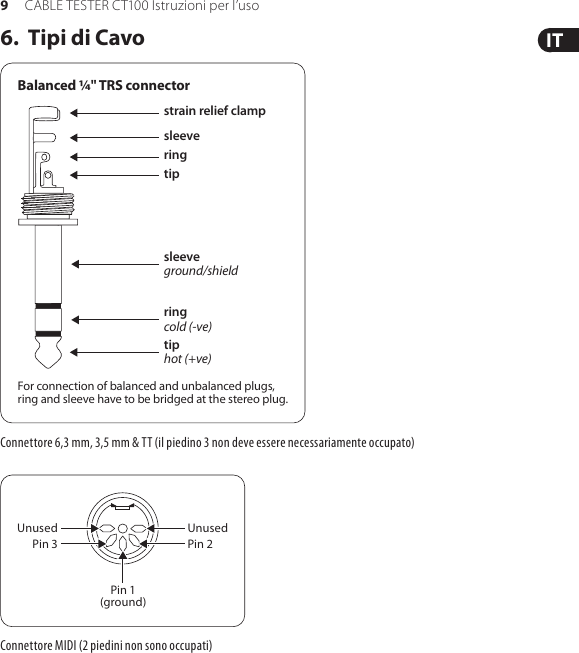 9 CABLE TESTER CT100 Istruzioni per l'uso

6. Tipi di Cavo

IT

Balanced ¼" TRS connector

strain relief clamp

sleeve

ring

tip

sleeve
ground/shield

ring
cold (-ve)

tip
hot (+ve)

For connection of balanced and unbalanced plugs, ring and sleeve have to be bridged at the stereo plug.

Connettore 6,3 mm, 3,5 mm & TT (il piedino 3 non deve essere necessariamente occupato)

Unused

Pin 3

Unused

Pin 2

Pin 1
(ground)

Connettore MIDI (2 piedini non sono occupati)