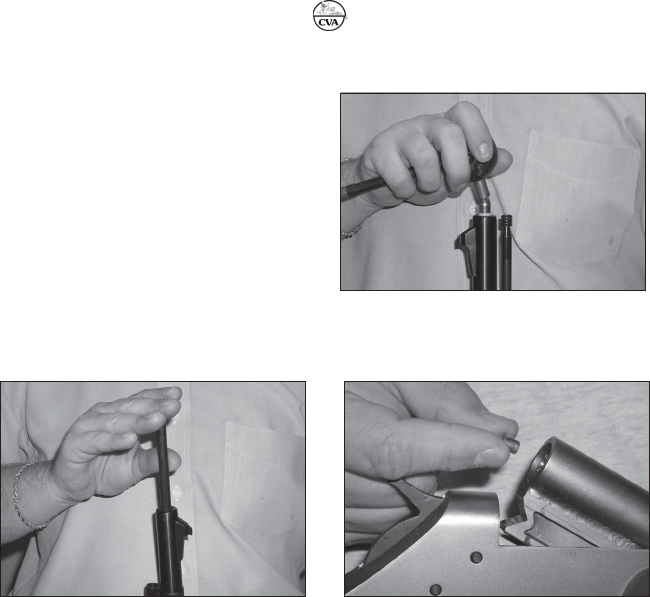 CVA