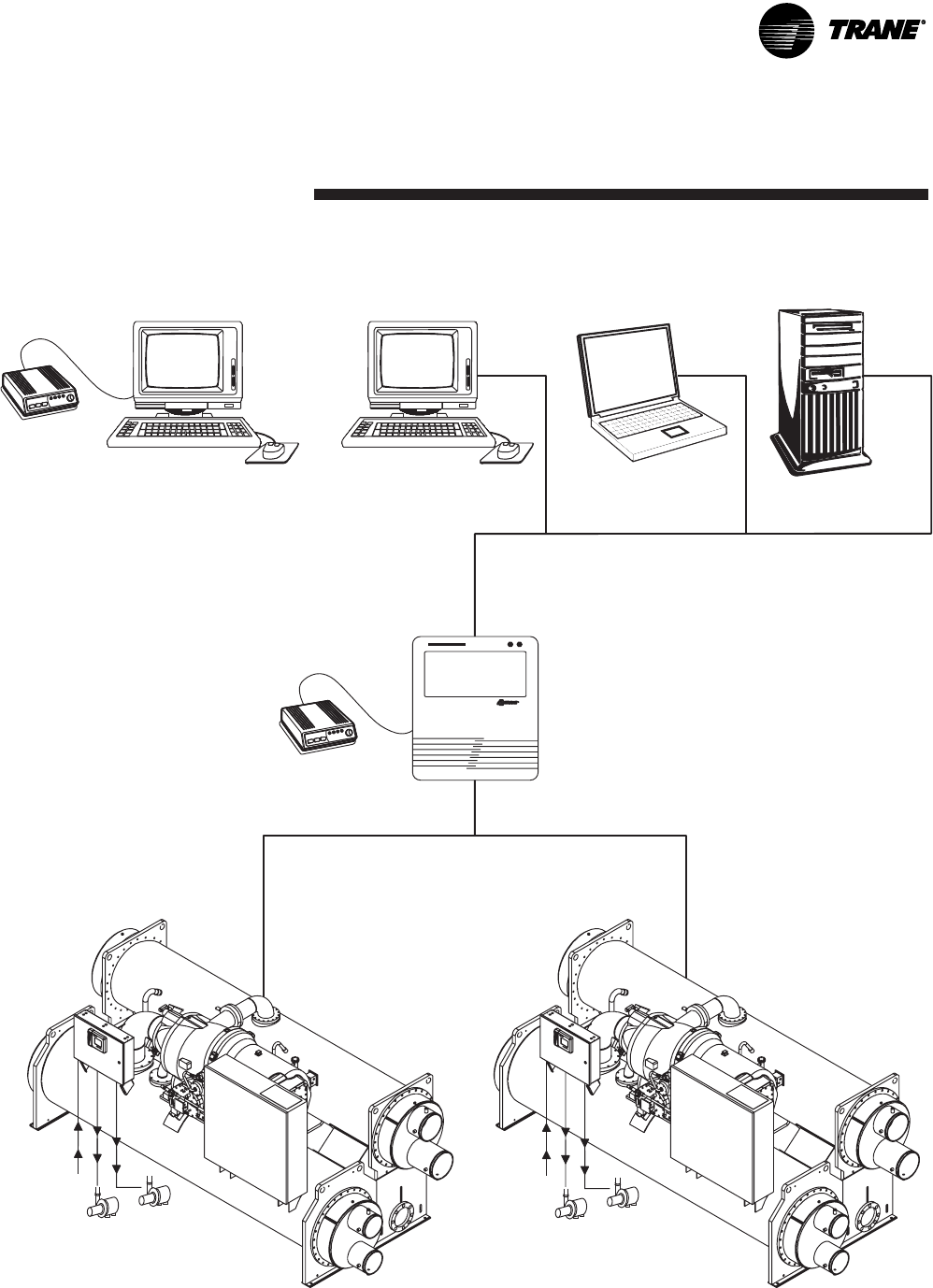 TRANE®