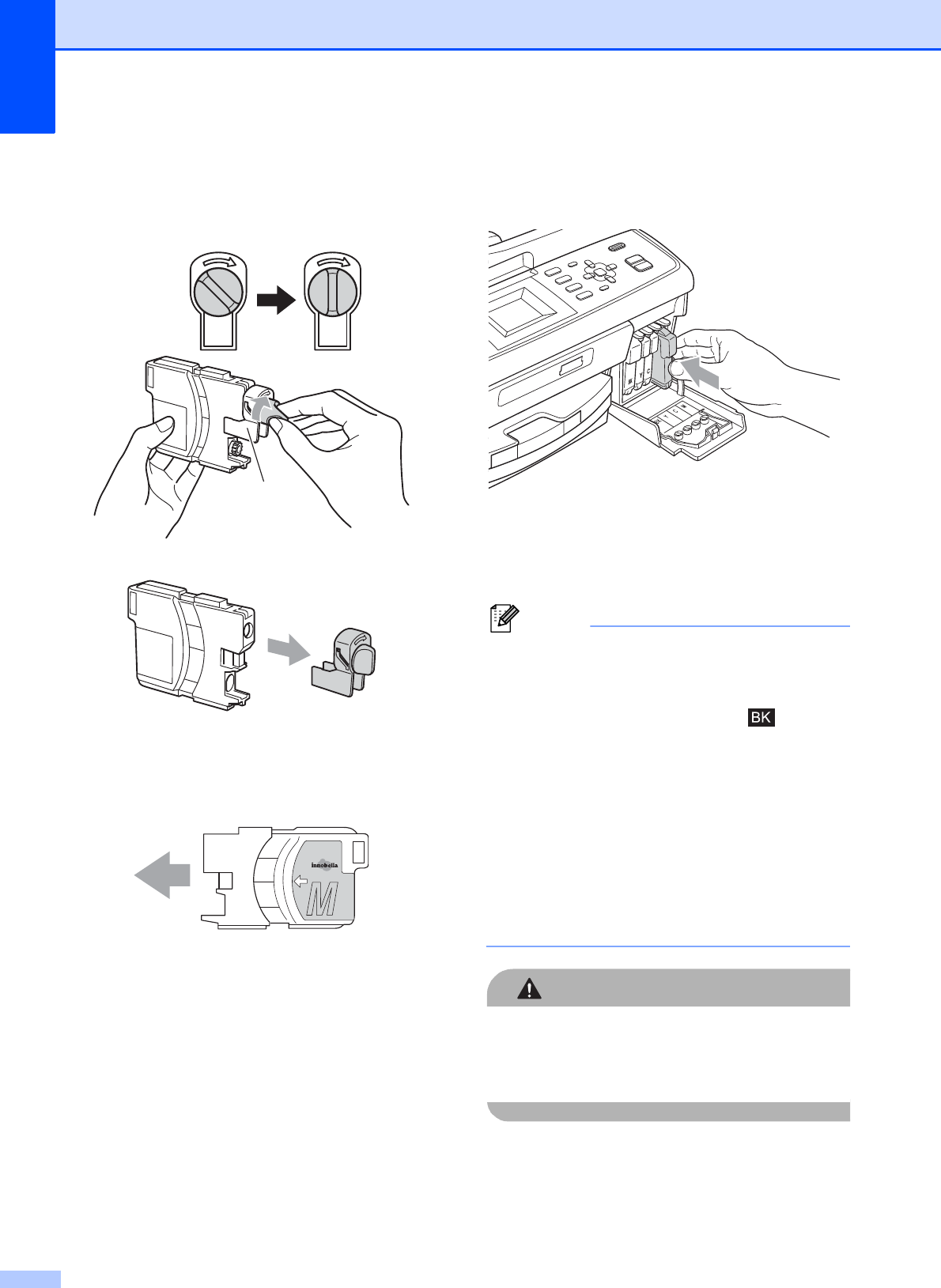 BK

innobella

M