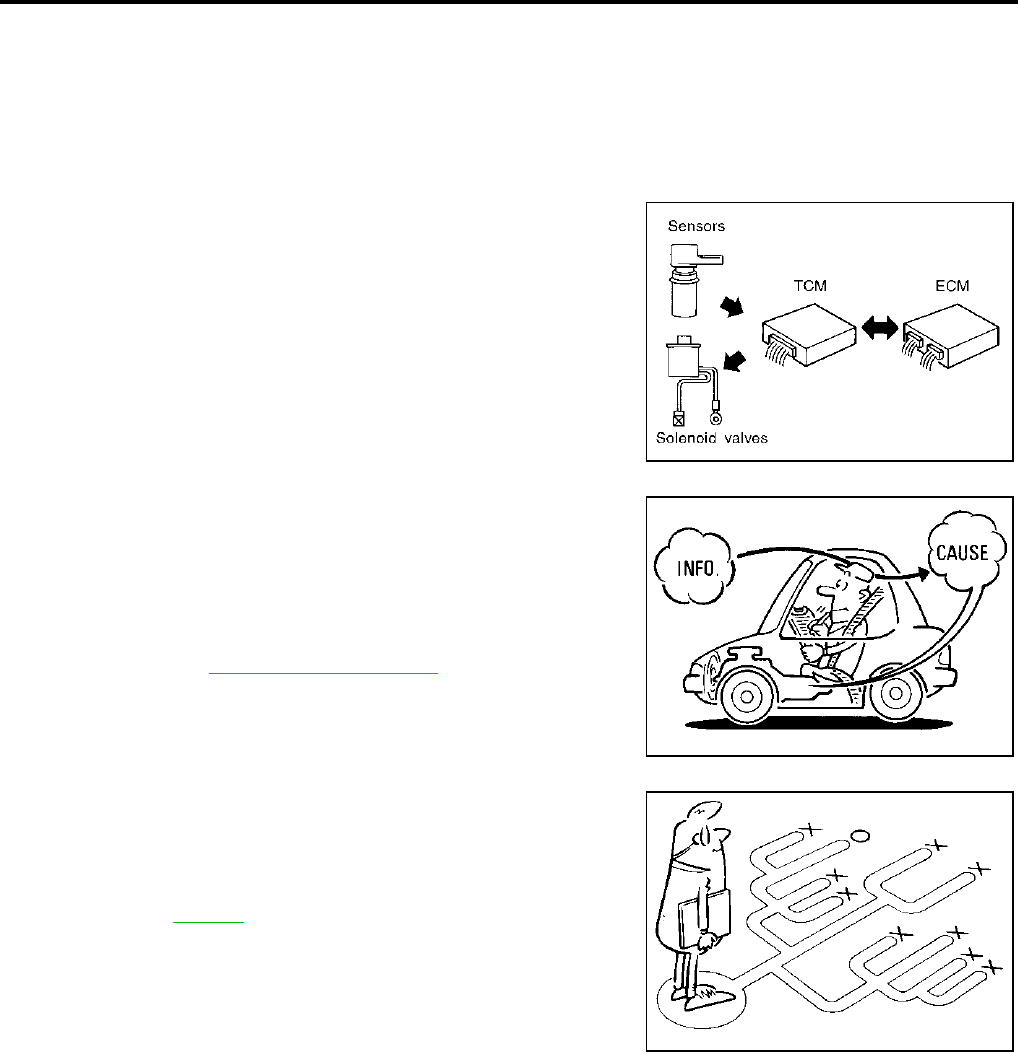 Sensors

TCM

ECM

Solenoid valves

INFO.

CAUSE